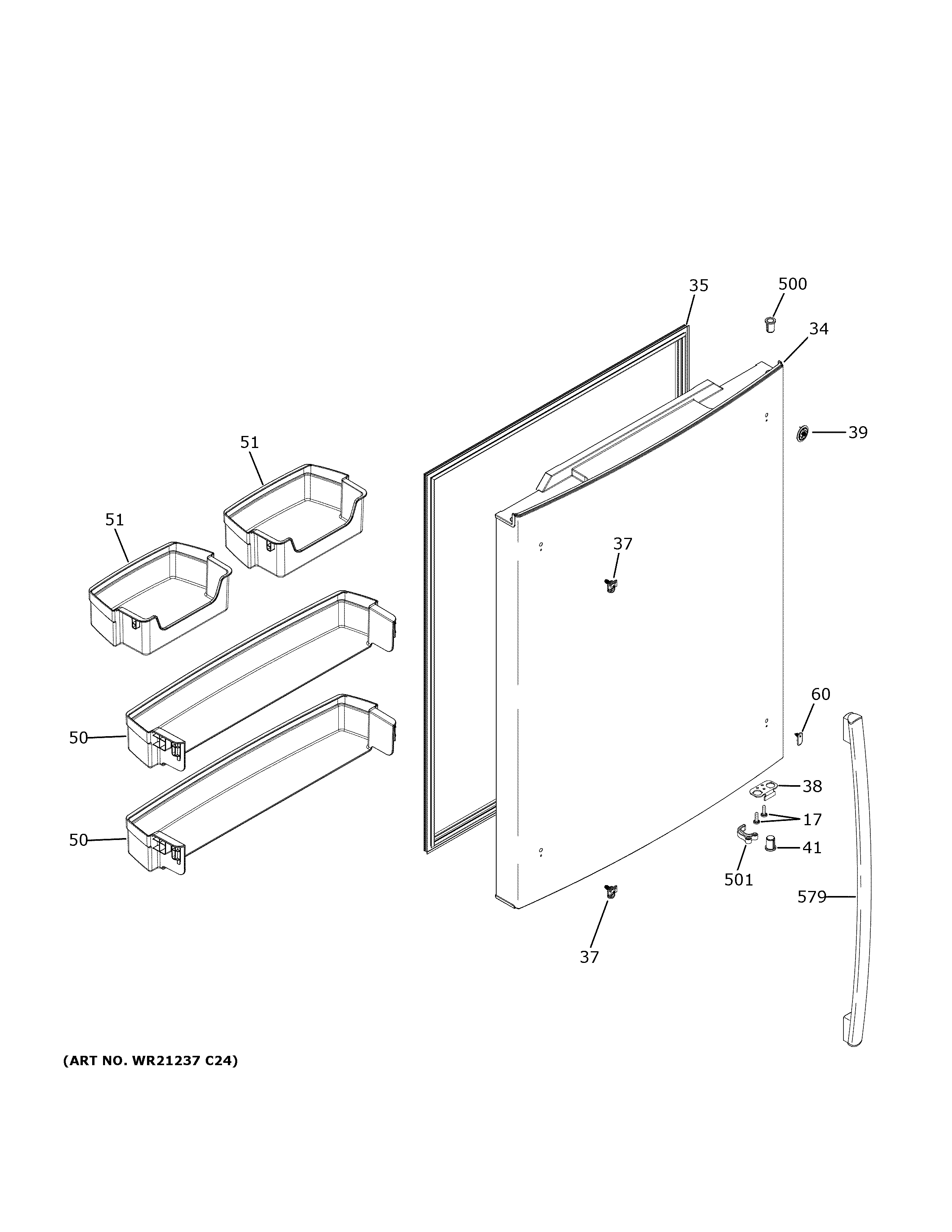 35
500
34
39
51
51
37
60
50
38
17
50
41
501
579
37
(ART NO. WR21237 C24)