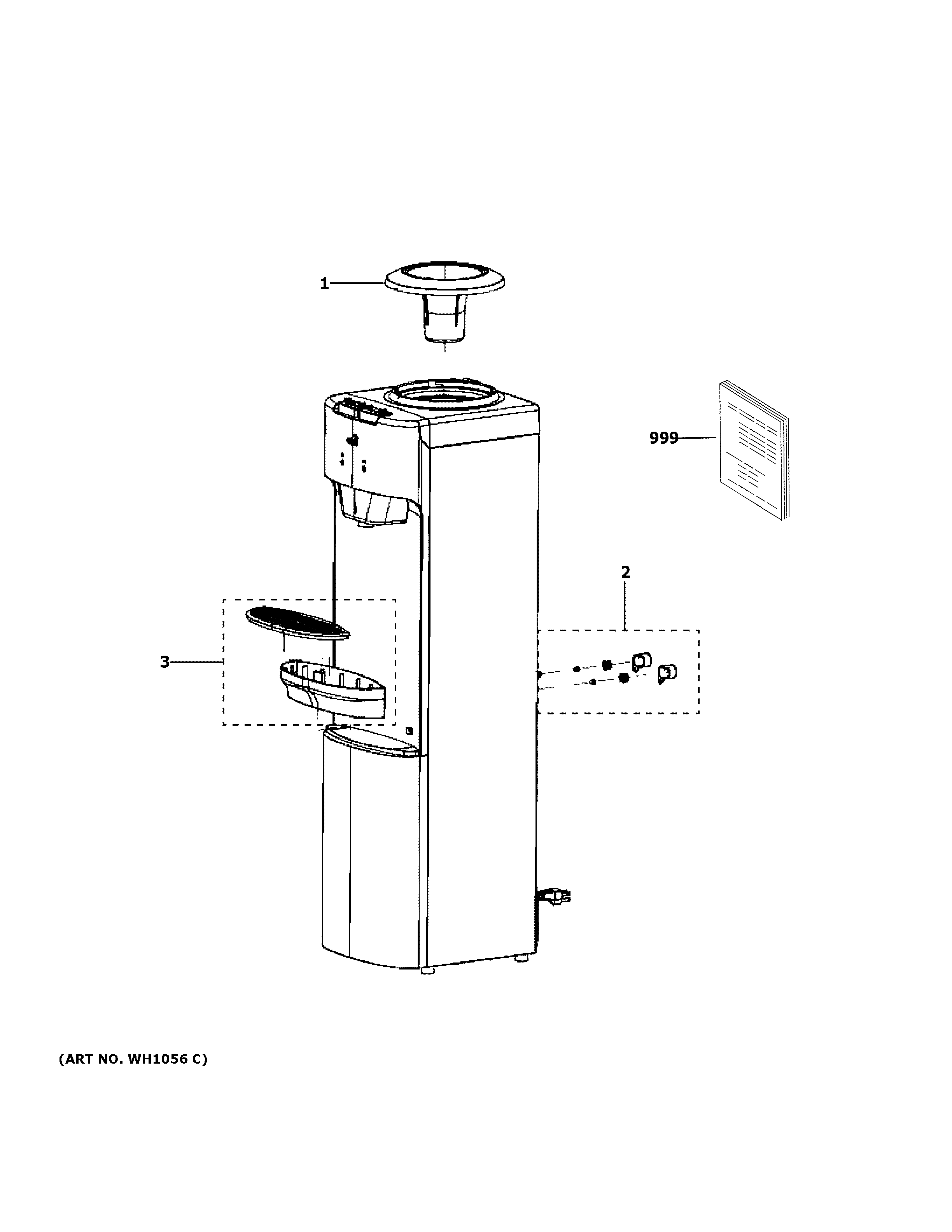 1

999

2

3

(ART NO. WH1056 C)