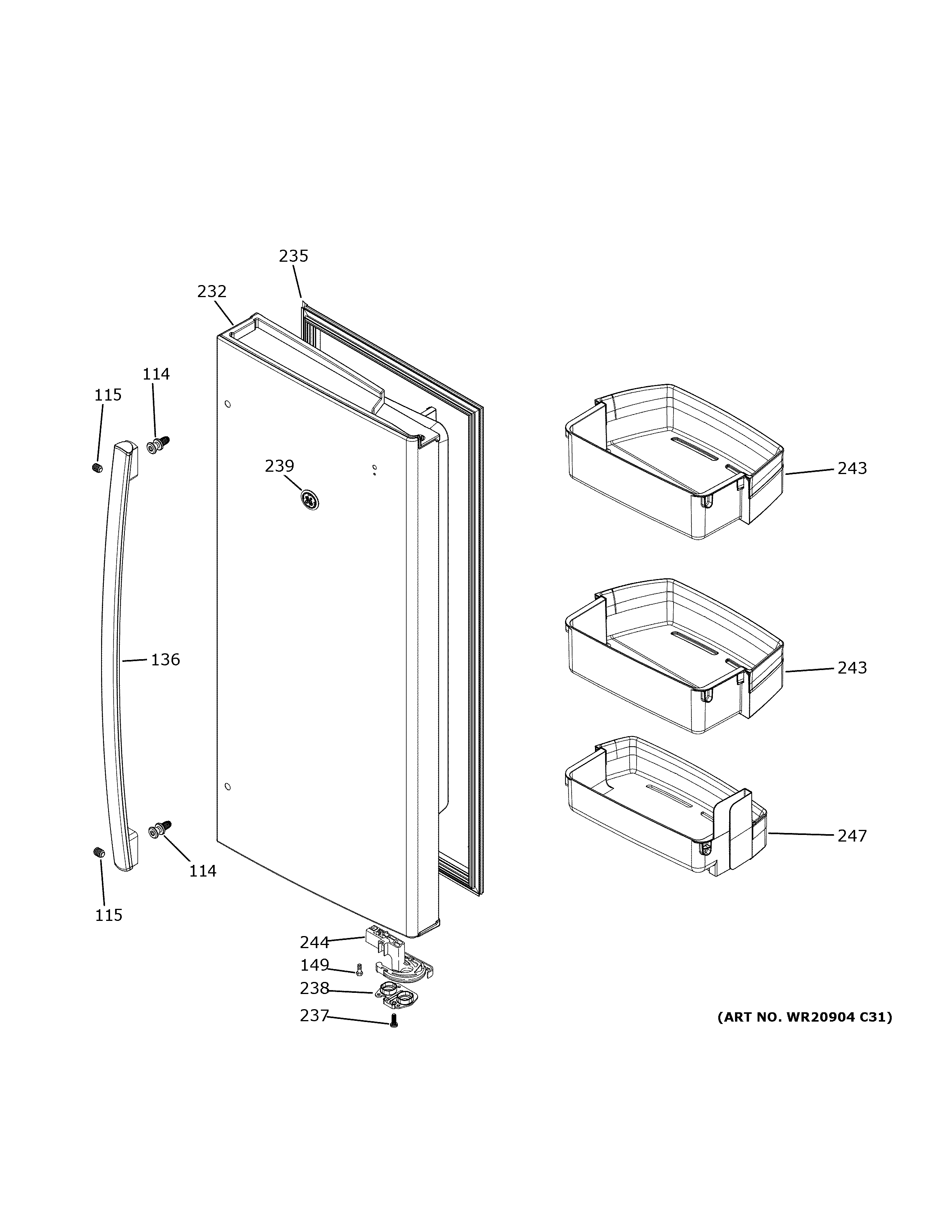 235
232
114
115
239
243
136
243
247
114
115
244
149
238
237
(ART NO. WR20904 C31)