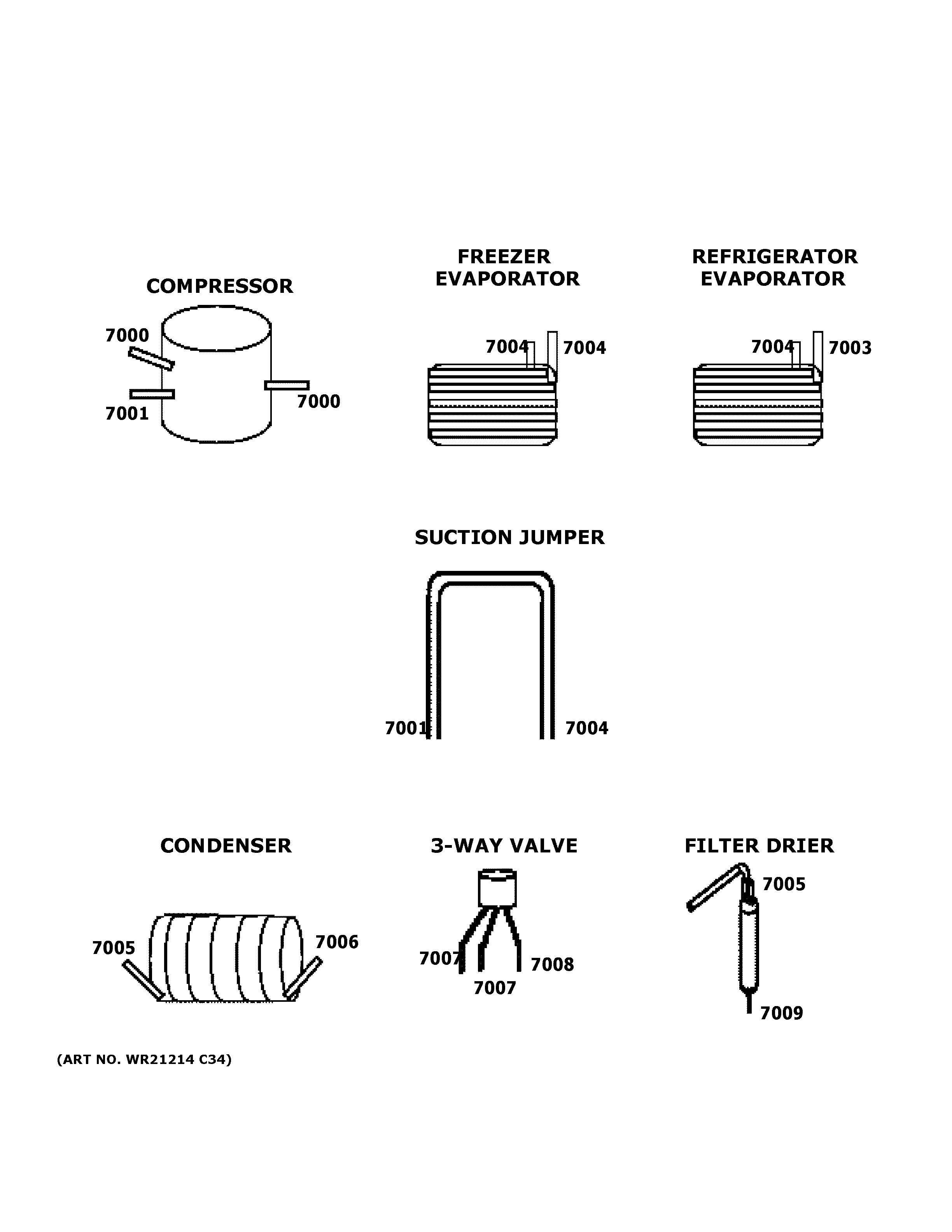 COMPRESSOR

7000

7001

7000

FREEZER EVAPORATOR

7004

7004

REFRIGERATOR EVAPORATOR

7004

7003

SUCTION JUMPER

7001

7004

CONDENSER

7005

7006

3-WAY VALVE

7007

7007

7008

FILTER DRIER

7005

7009

(ART NO. WR21214 C34)