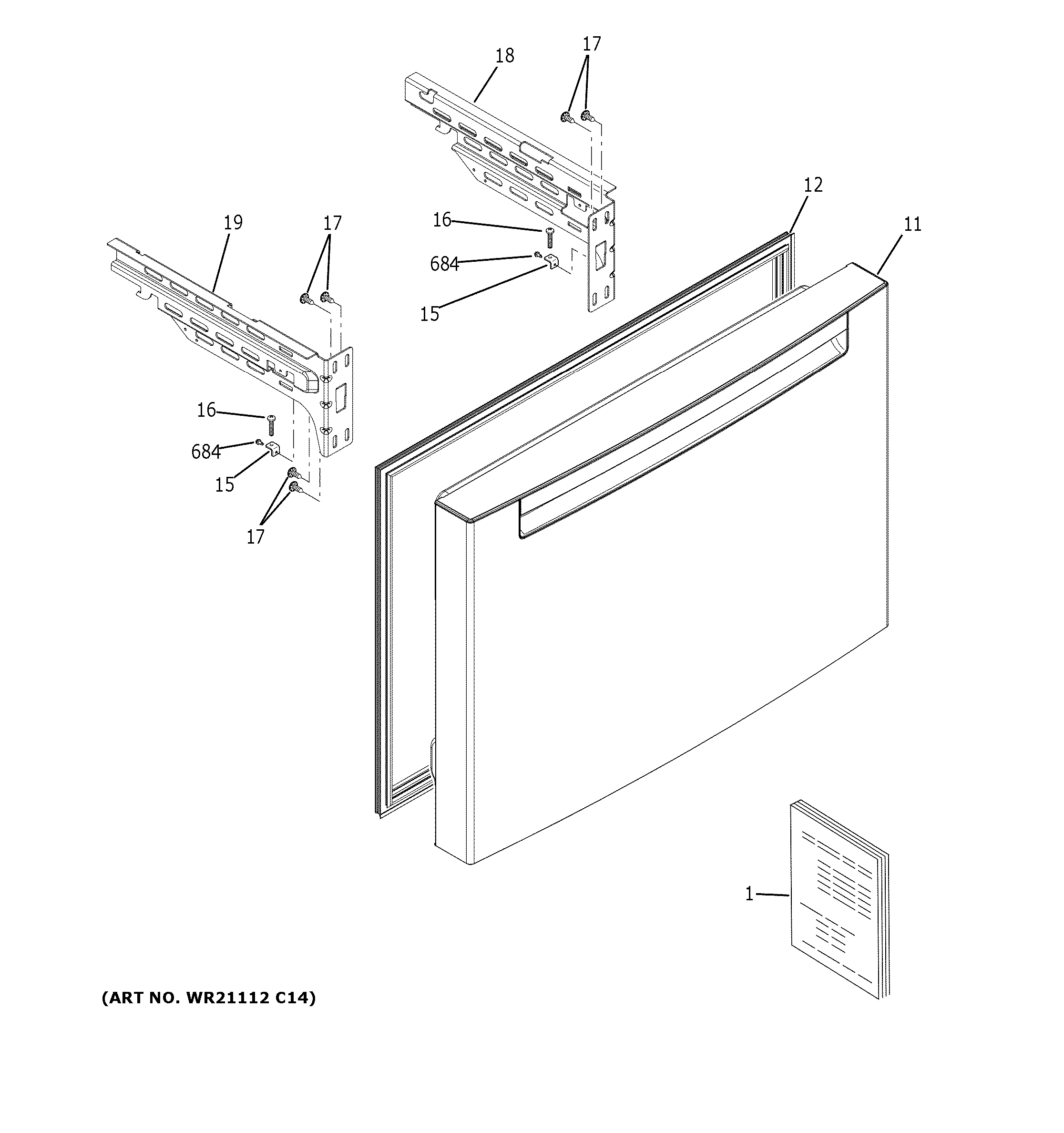 17
18
12
11
19
17
16
684
15
16
684
15
17
1
(ART NO. WR21112 C14)