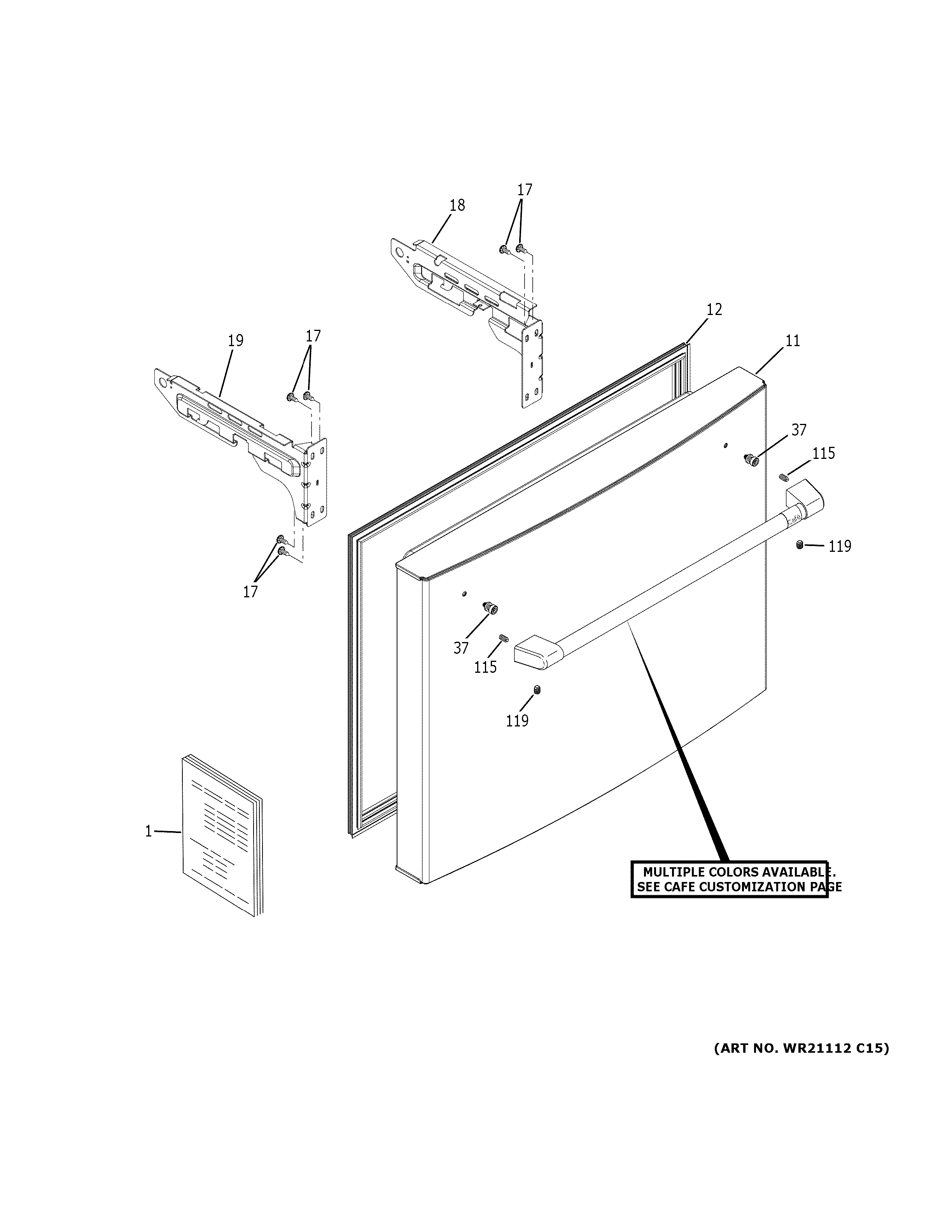 17
18
12
19
17
11
37
115
Café
119
17
37
115
119
1
MULTIPLE COLORS AVAILABLE.
SEE CAFE CUSTOMIZATION PAGE
(ART NO. WR21112 C15)