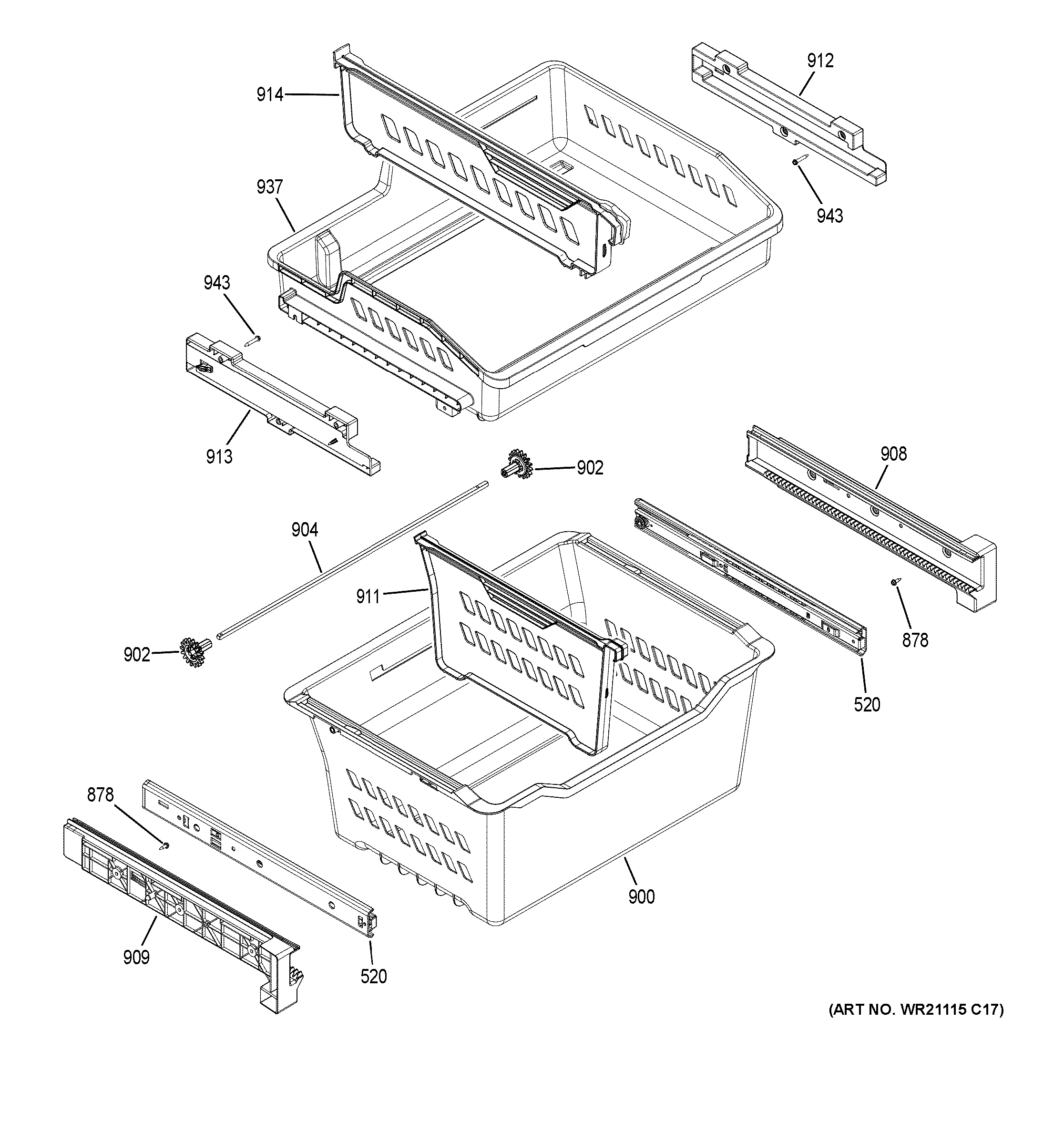 912
914
937
943
943
913
902
908
904
911
878
902
520
878
900
909
520
(ART NO. WR21115 C17)