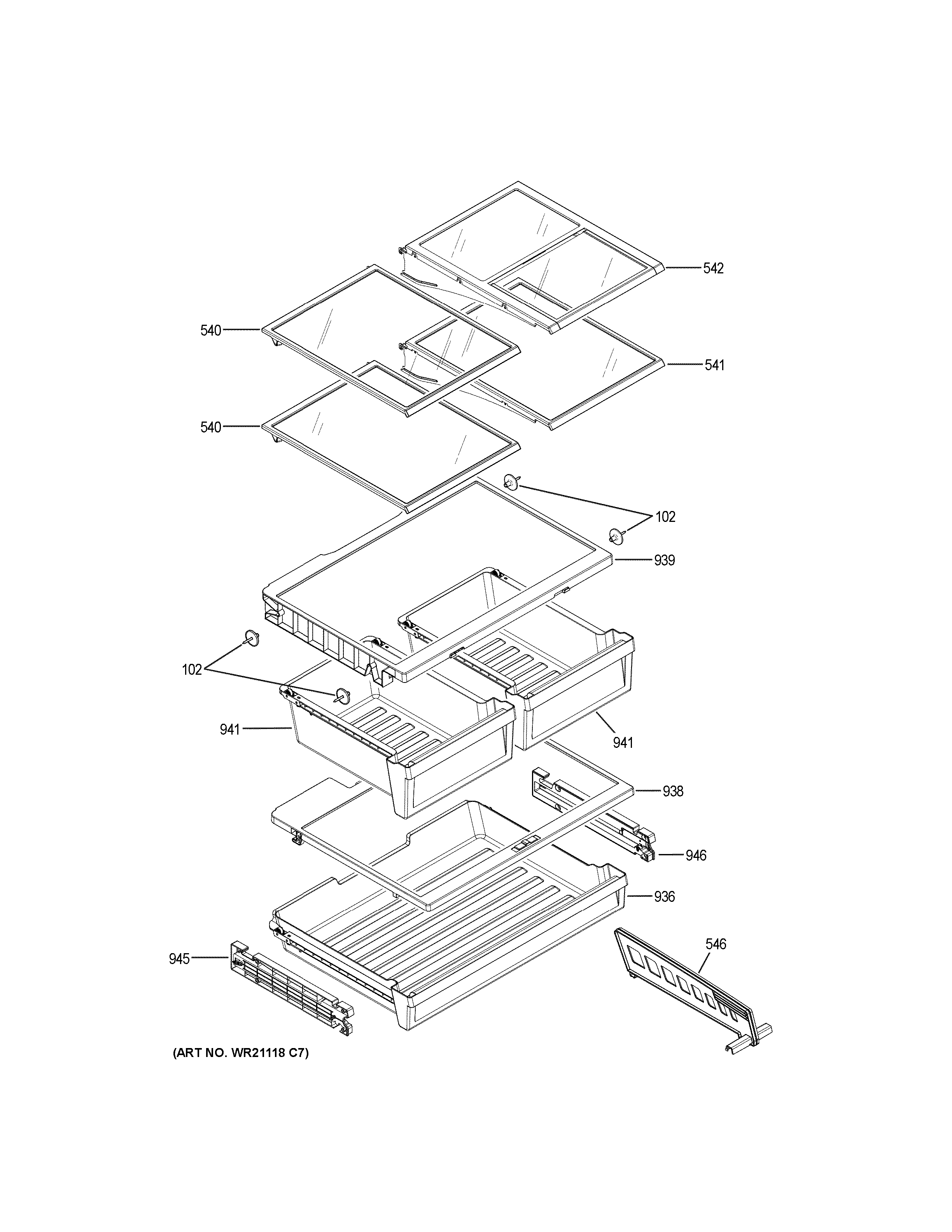 542
540
541
540
102
939
102
941
941
938
946
936
546
945
(ART NO. WR21118 C7)