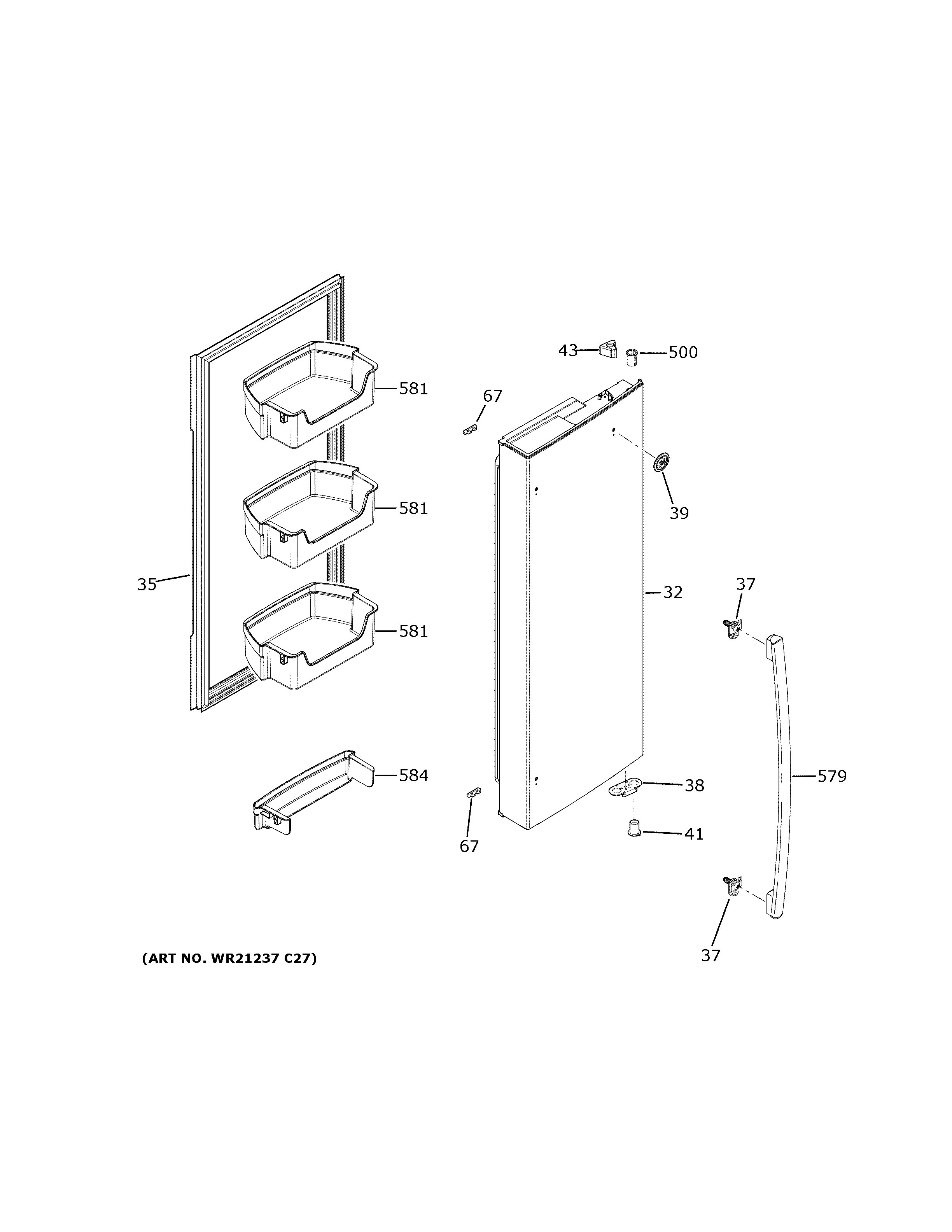 43
500
581
67
39
581
35
32
37
581
584
38
579
67
41
37
(ART NO. WR21237 C27)