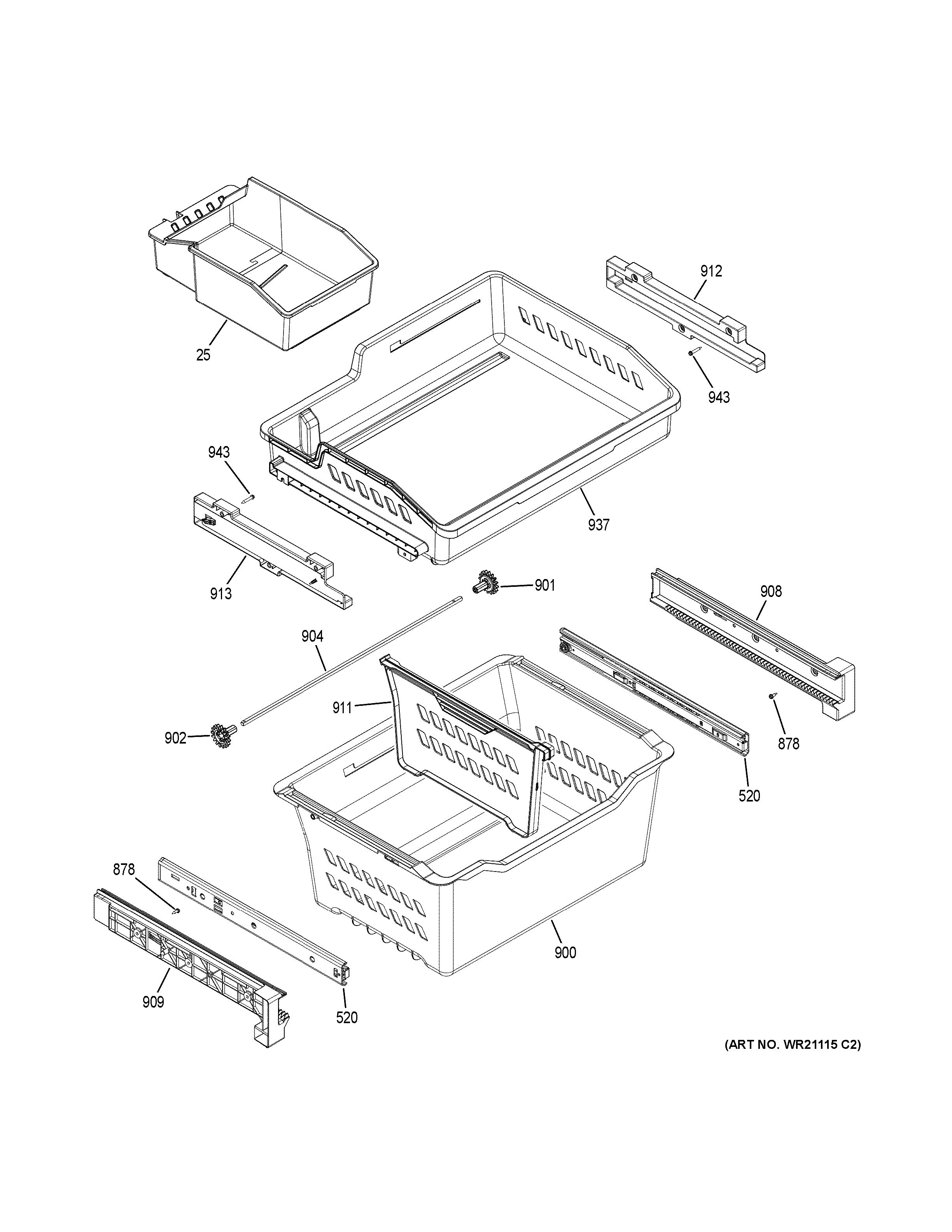 912
25
943
943
937
913
901
908
904
911
902
878
520
878
900
909
520
(ART NO. WR21115 C2)