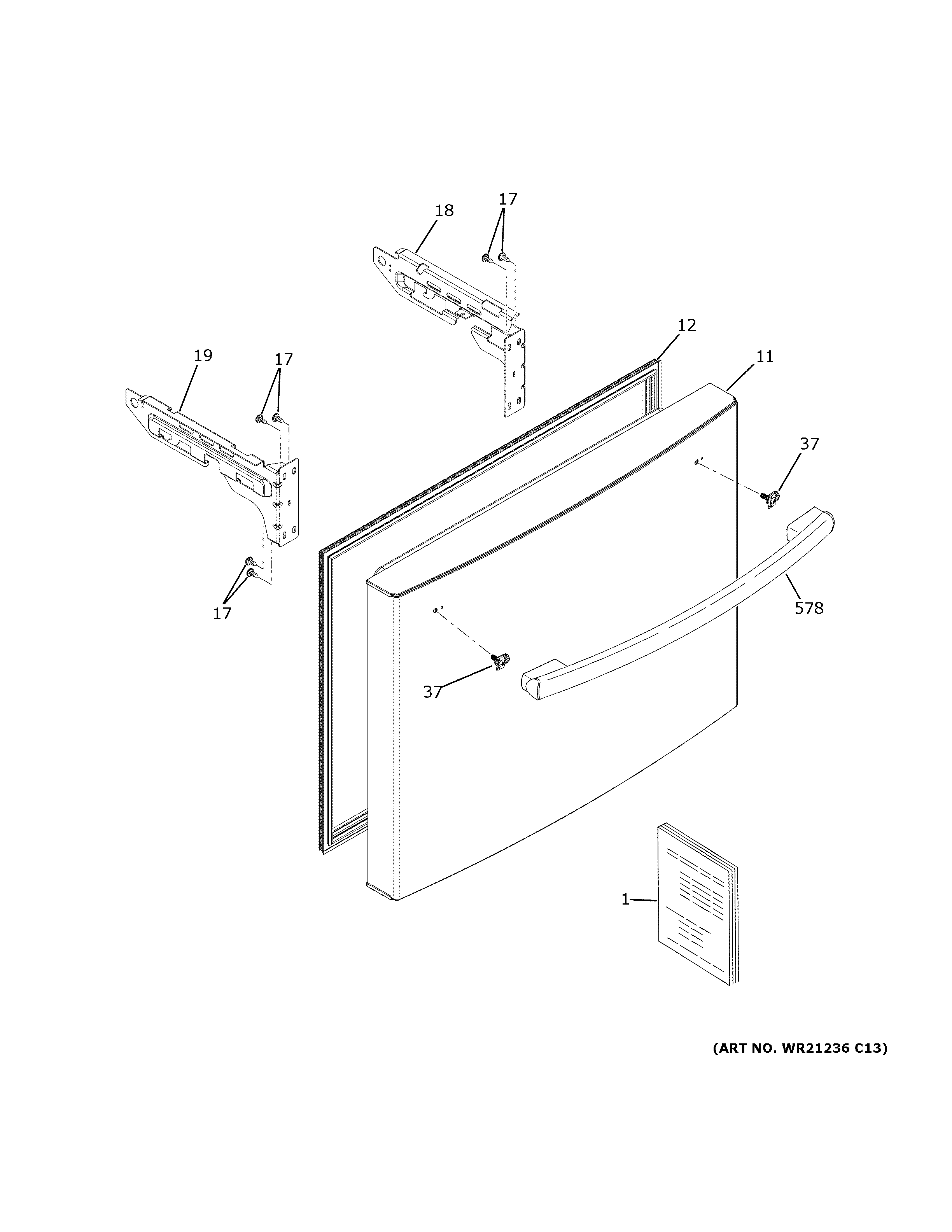 17
18
12
19
17
11
37
17
578
37
1
(ART NO. WR21236 C13)