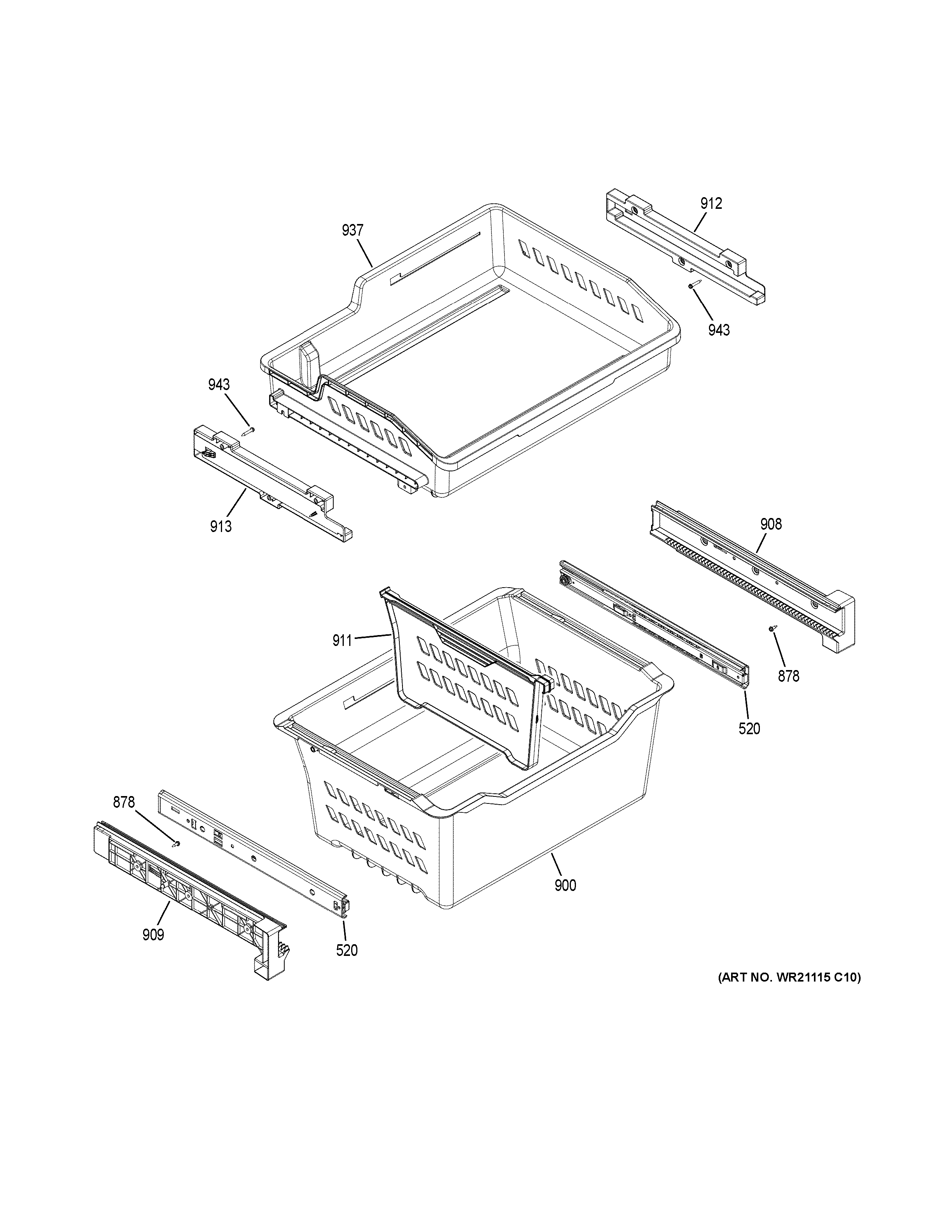 912
937
943
943
913
908
911
878
520
878
900
909
520
(ART NO. WR21115 C10)