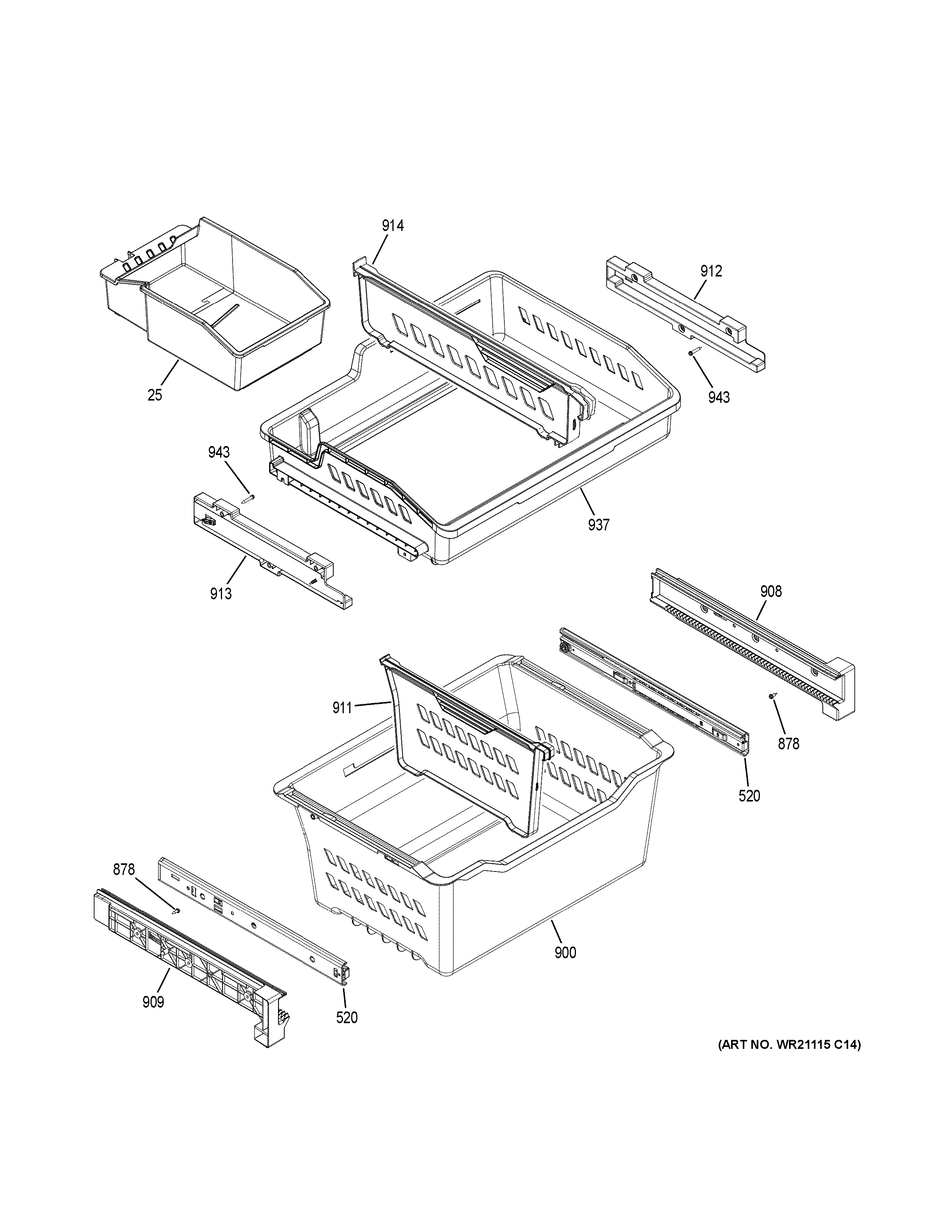 914

912

25

943

943

937

913

908

911

878

520

878

900

909

520

(ART NO. WR21115 C14)