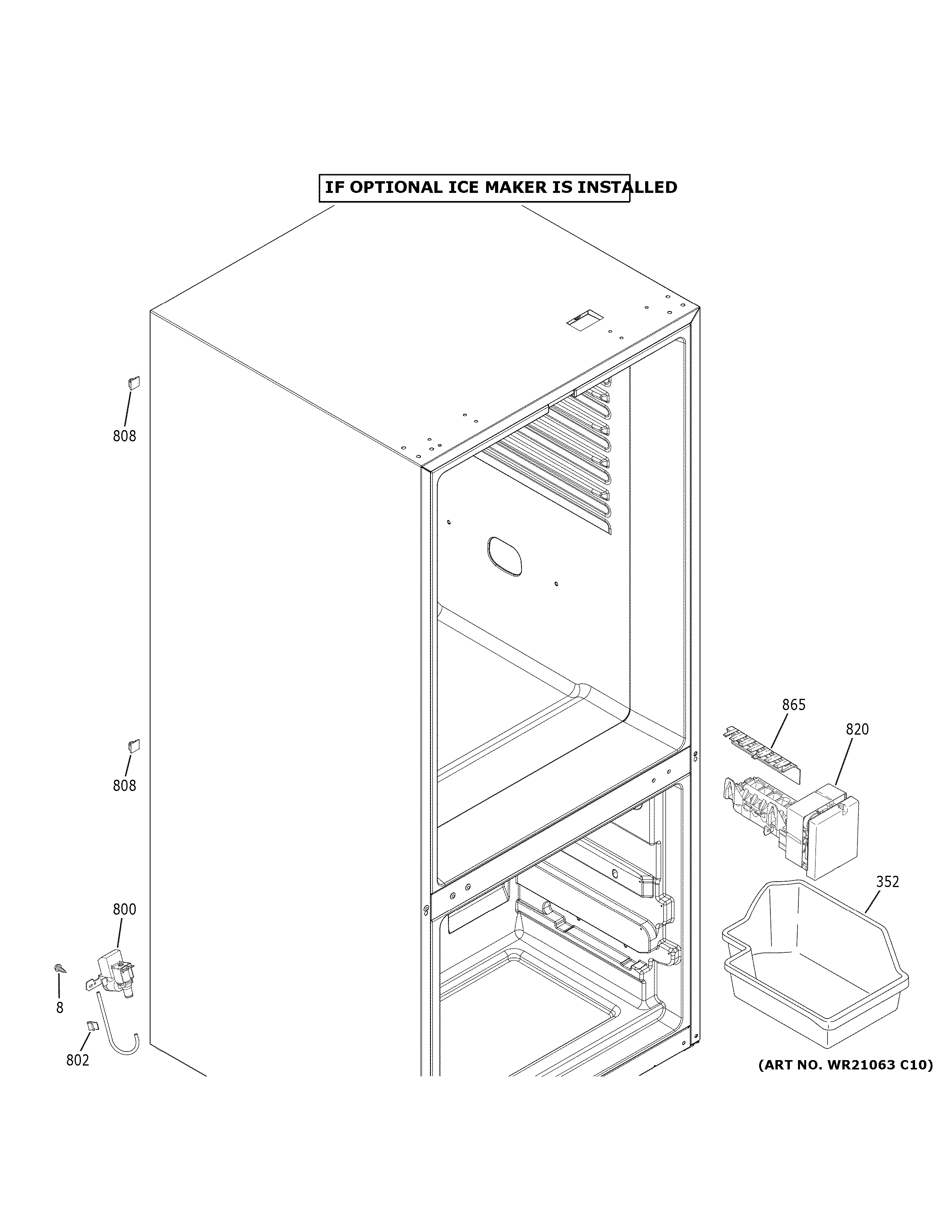 IF OPTIONAL ICE MAKER IS INSTALLED

808

808

865

820

352

800

8

802

(ART NO. WR21063 C10)