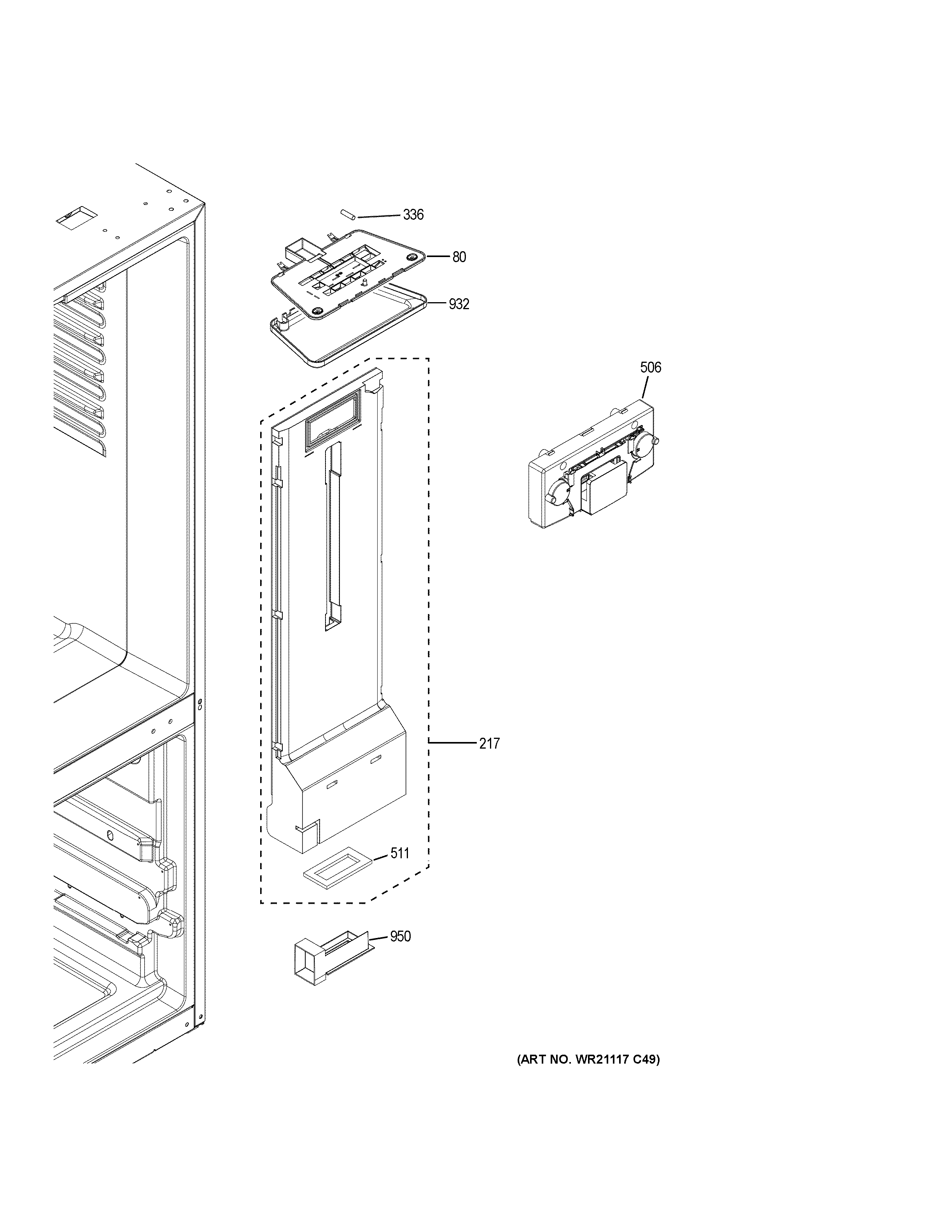 336

80

932

506

217

511

950

(ART NO. WR21117 C49)