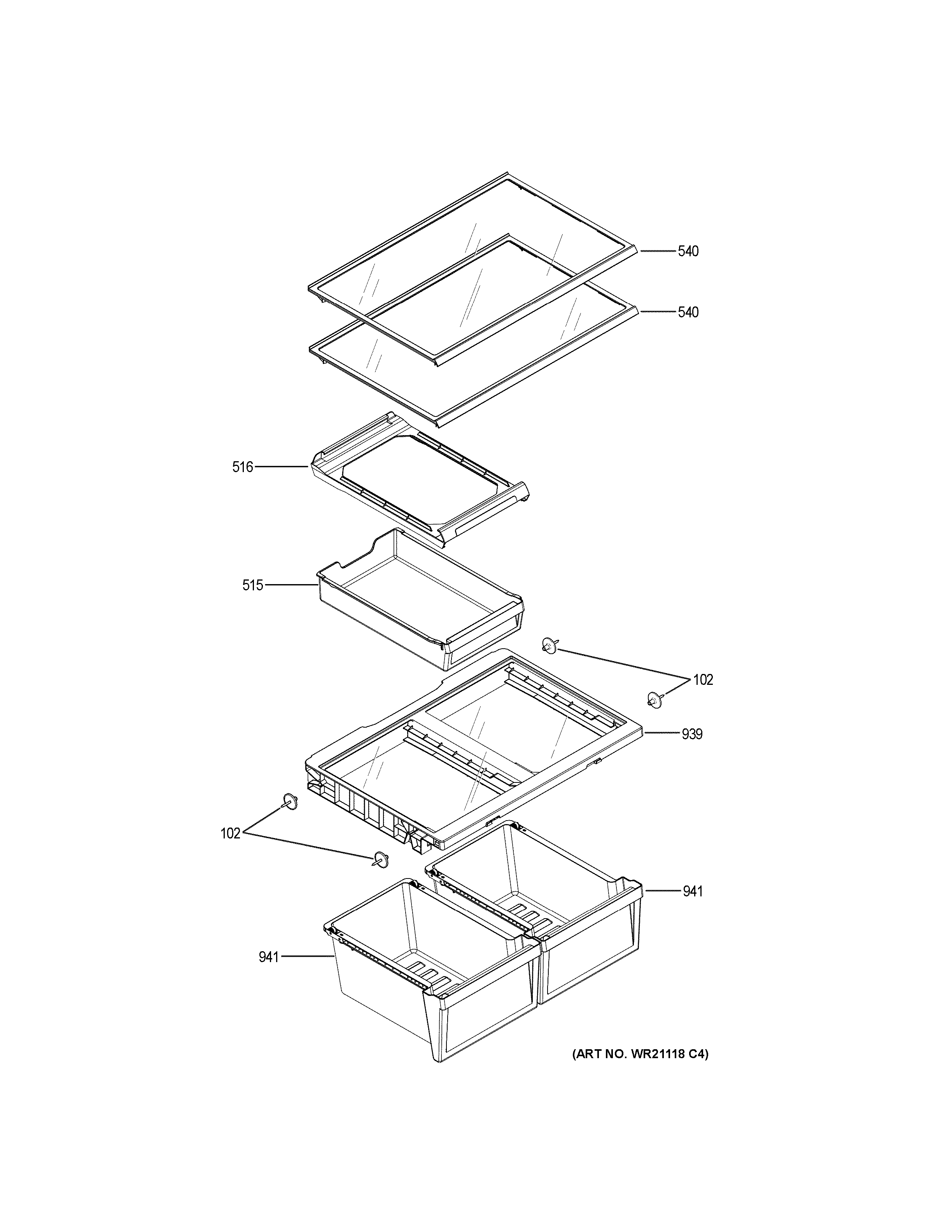 540
540
516
515
102
939
102
941
941
(ART NO. WR21118 C4)