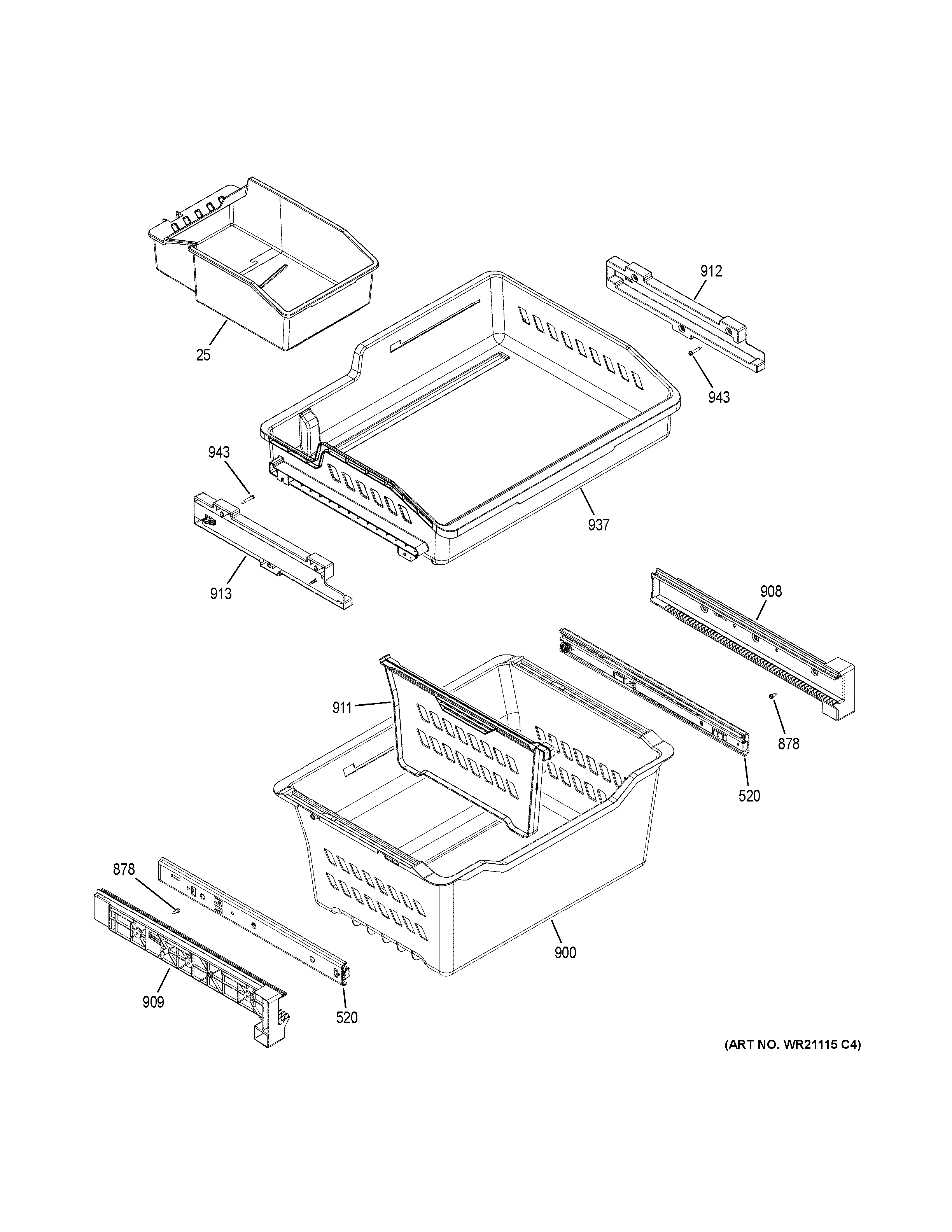 912
25
943
943
937
913
908
911
878
520
878
900
909
520
(ART NO. WR21115 C4)