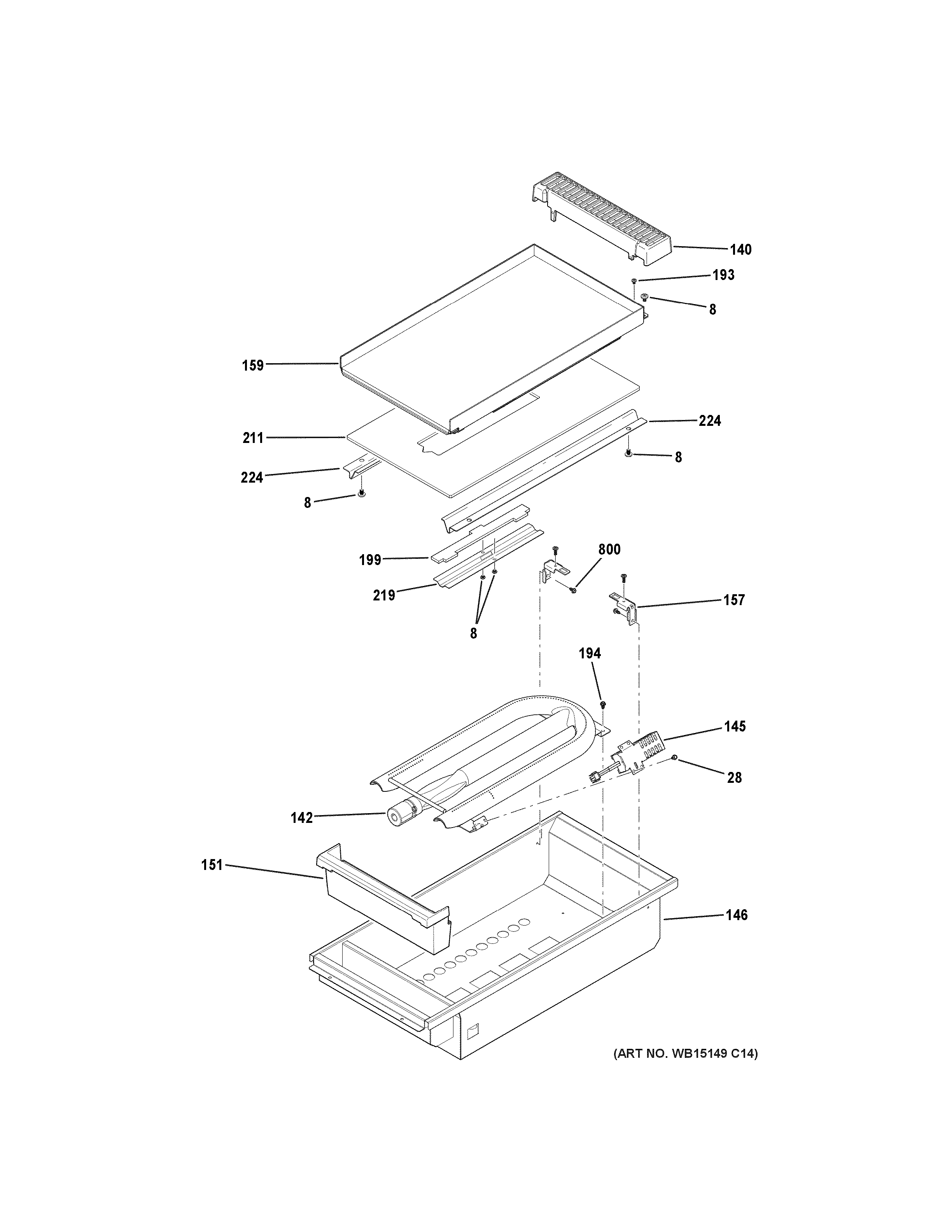 140
193
8
159
224
211
8
224
8
800
199
219
157
8
194
145
28
142
151
146
(ART NO. WB15149 C14)