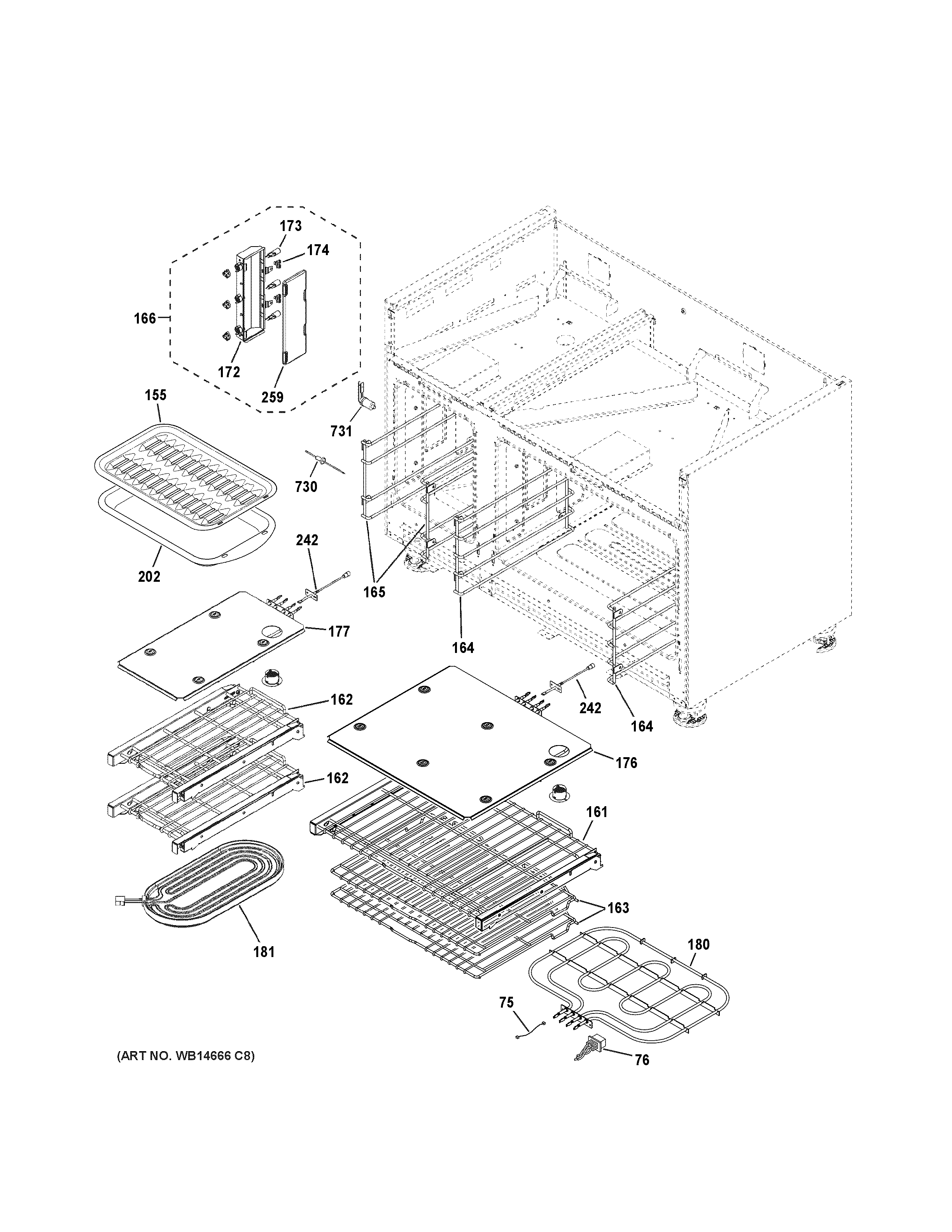 173
174
166
172
259
155
731
730
202
242
165
177
164
162
242
164
176
162
161
163
181
180
75
76
(ART NO. WB14666 C8)