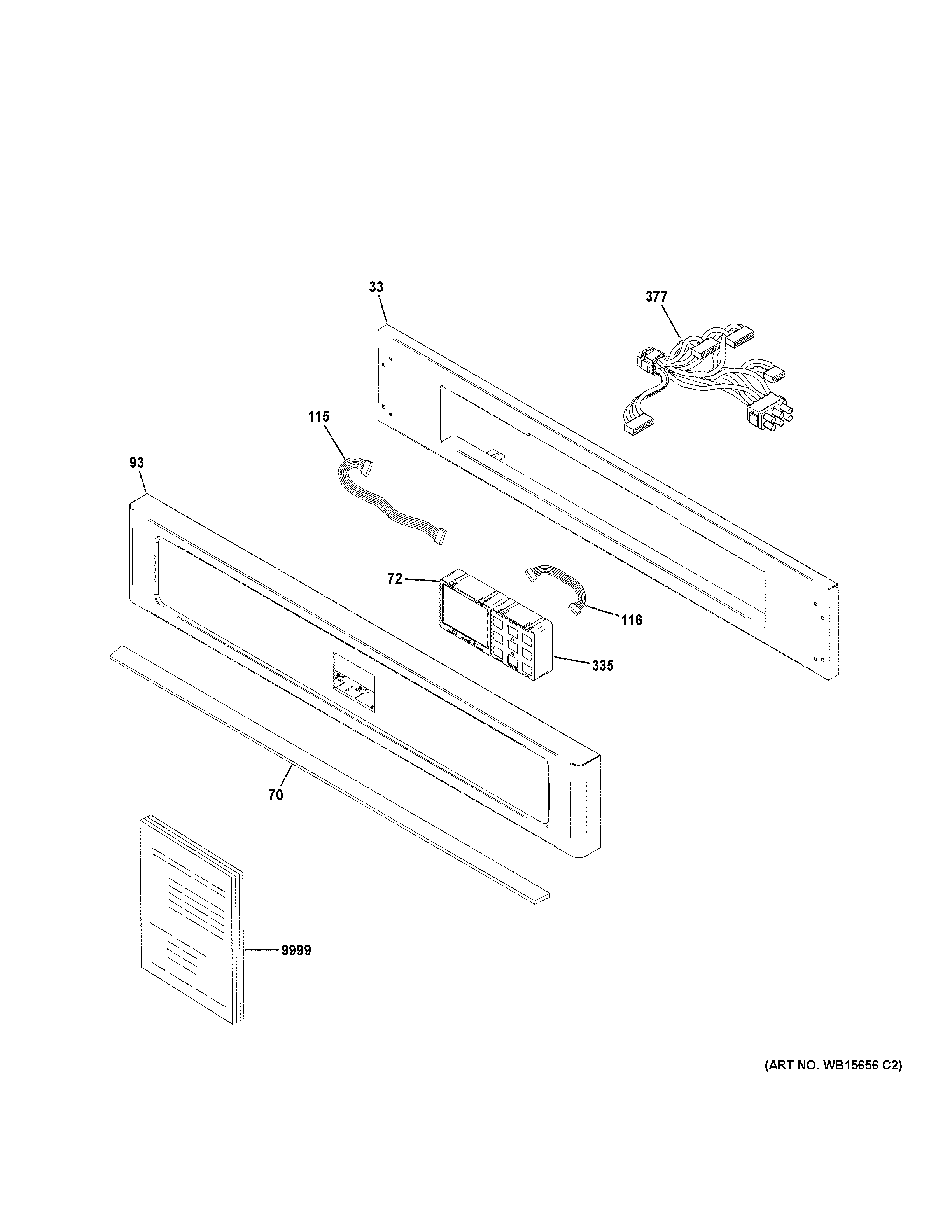 33

377

115

93

72

116

335

70

9999

(ART NO. WB15656 C2)