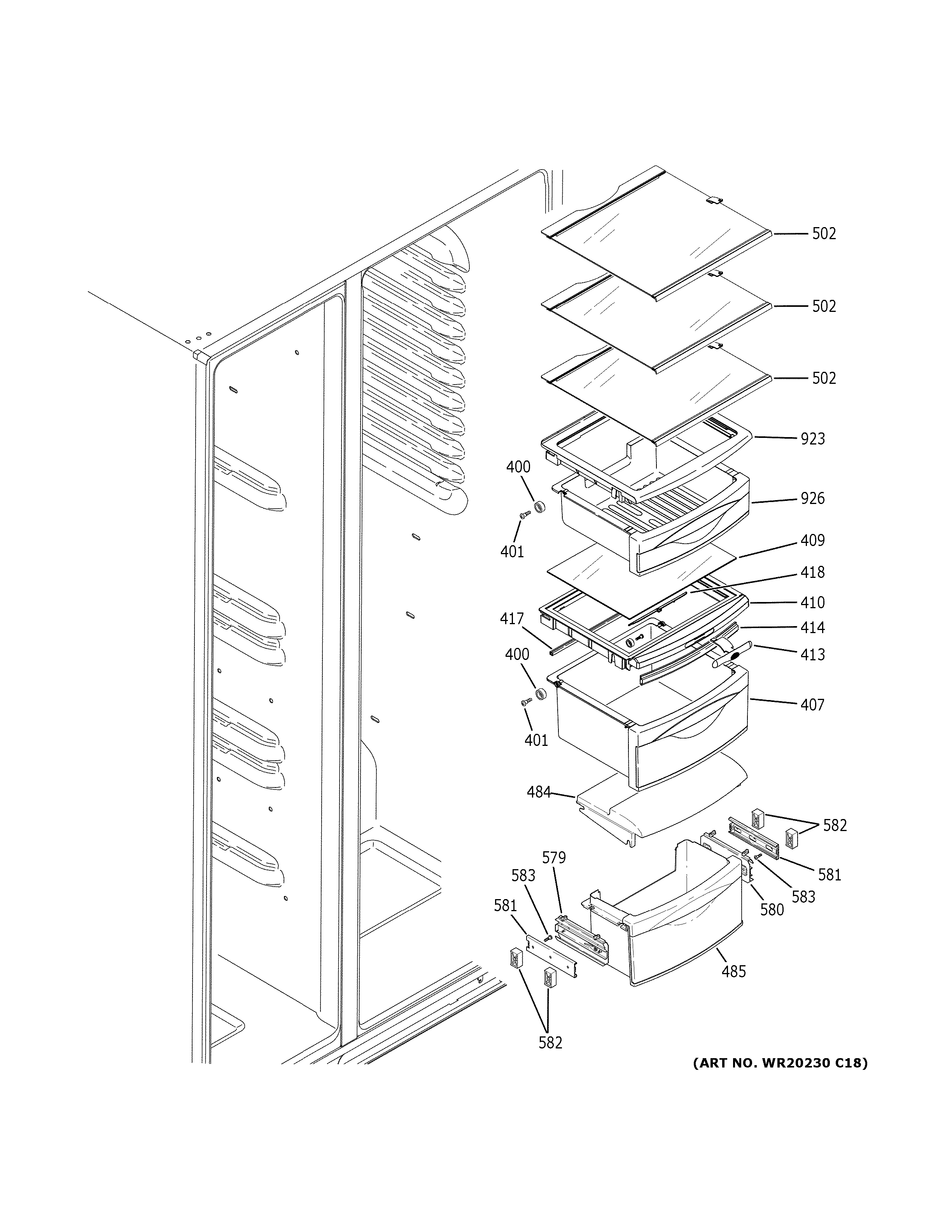 502
502
502
923
400
926
401
409
418
410
417
414
413
400
407
401
484
582
579
583
581
581
583
580
485
582
(ART NO. WR20230 C18)