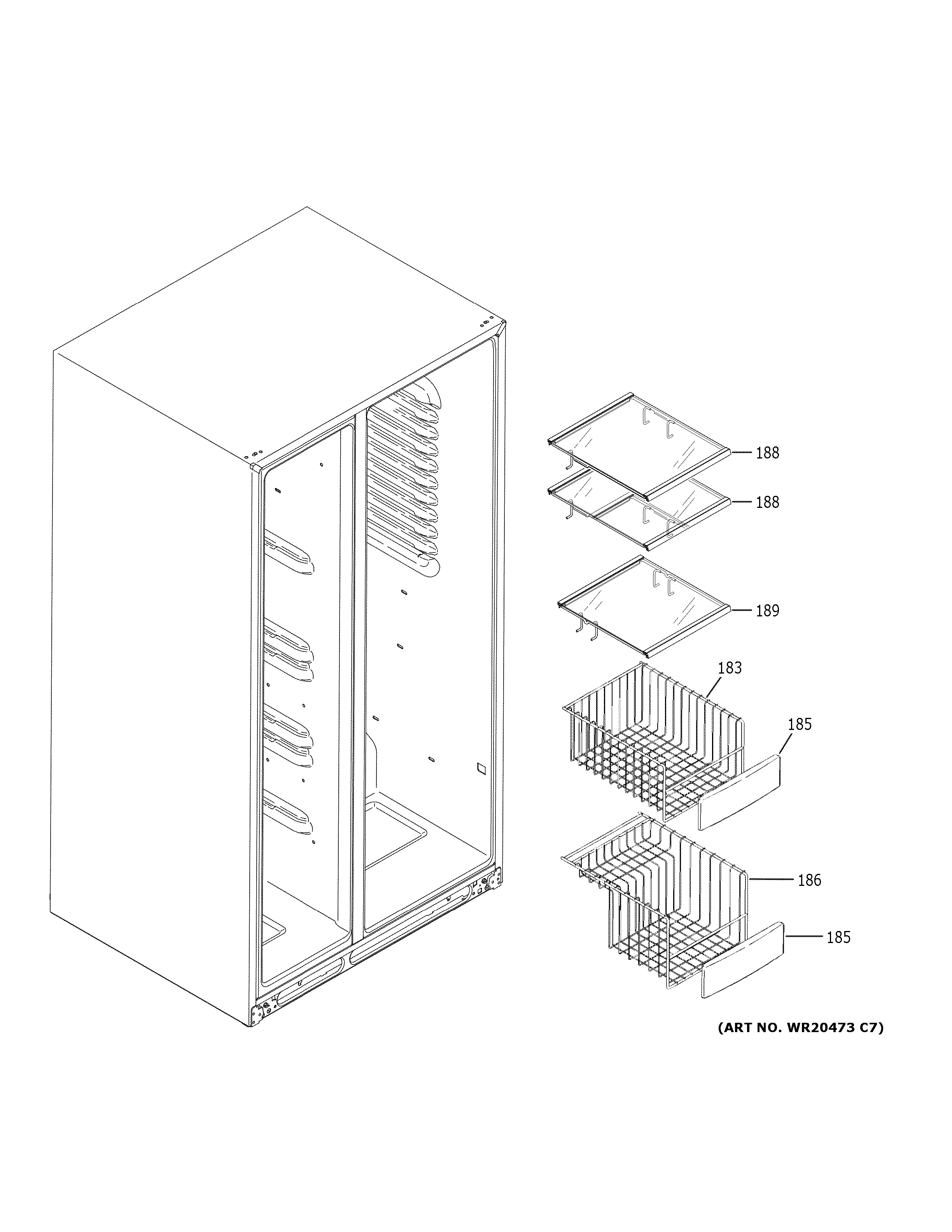 188
188
189
183
185
186
185
(ART NO. WR20473 C7)