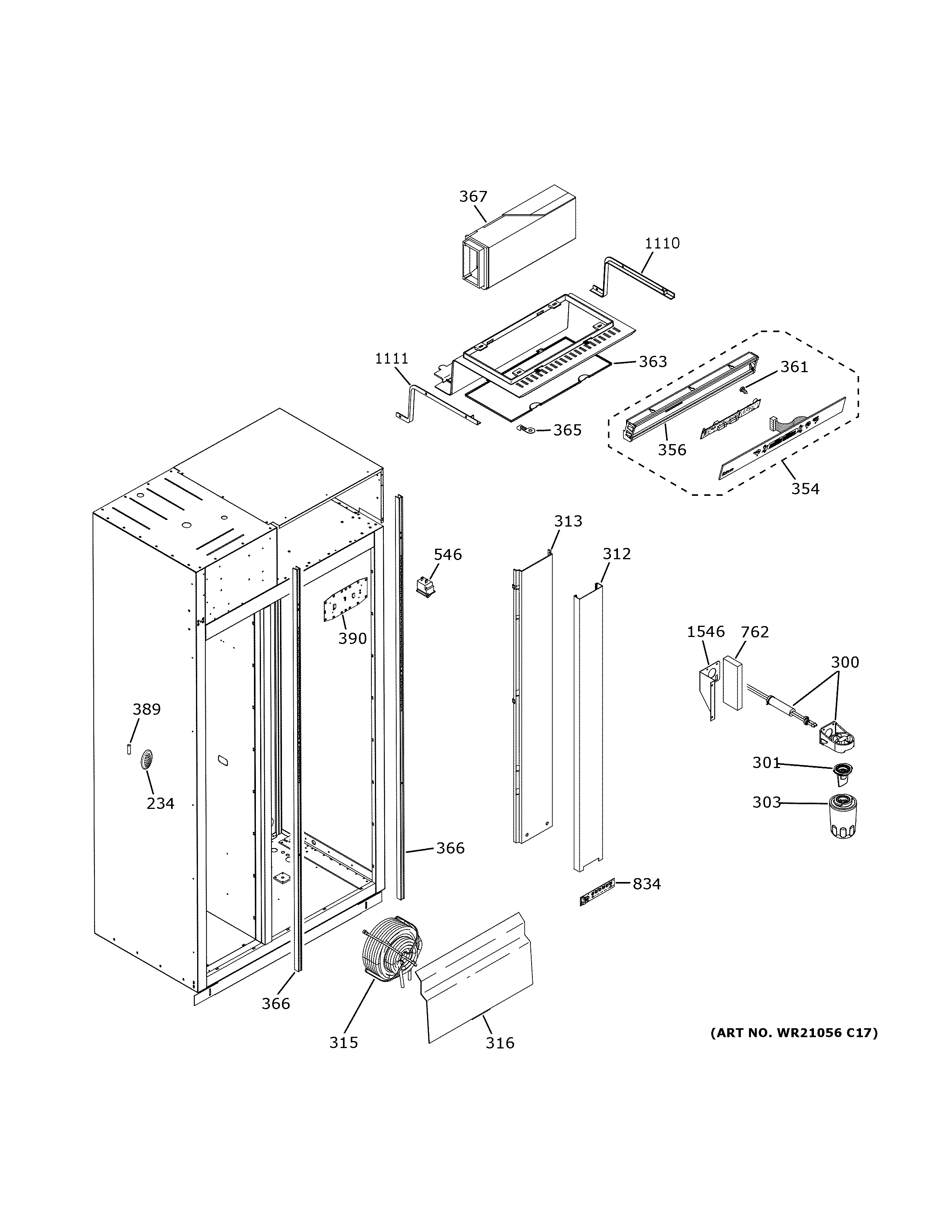 367
1110
1111
363
361
365
356
354
313
546
312
390
1546
762
300
389
234
301
303
366
834
366
315
316
(ART NO. WR21056 C17)