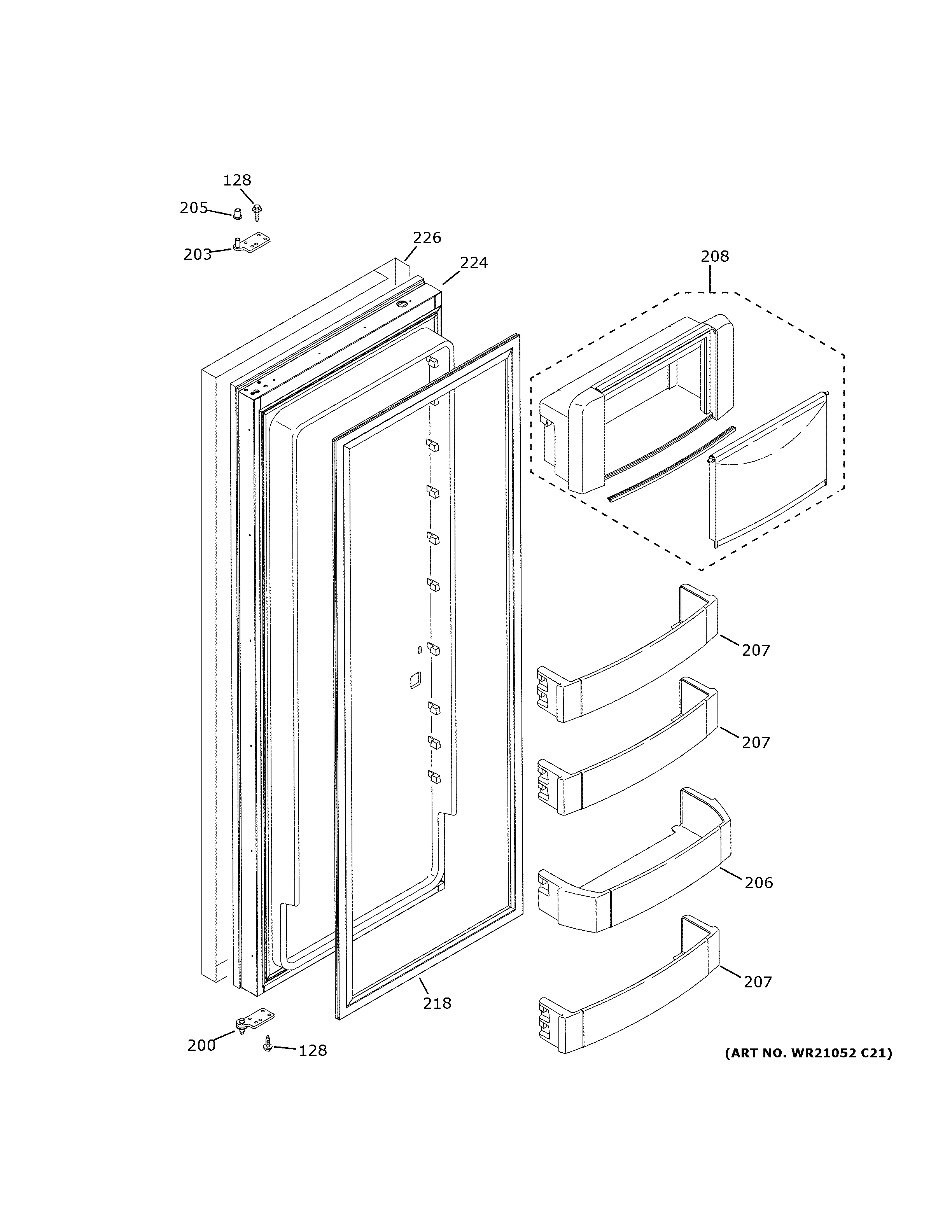 128
205
203
226
224
208
207
207
206
207
218
200
128
(ART NO. WR21052 C21)