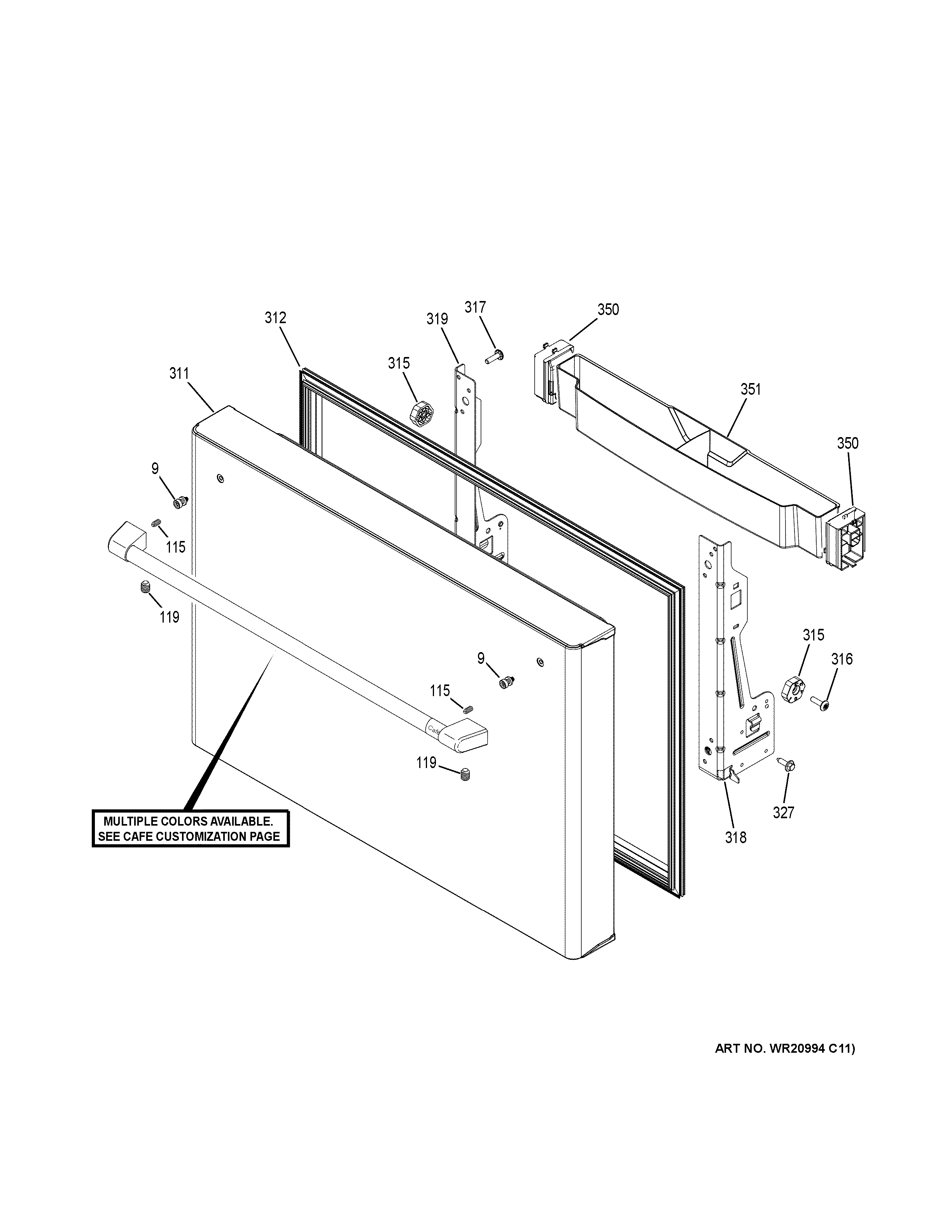 317
350
312
319
315
311
351
350
9
115
119
315
316
9
115
Café
119
327
318
MULTIPLE COLORS AVAILABLE.
SEE CAFE CUSTOMIZATION PAGE

ART NO. WR20994 C11)