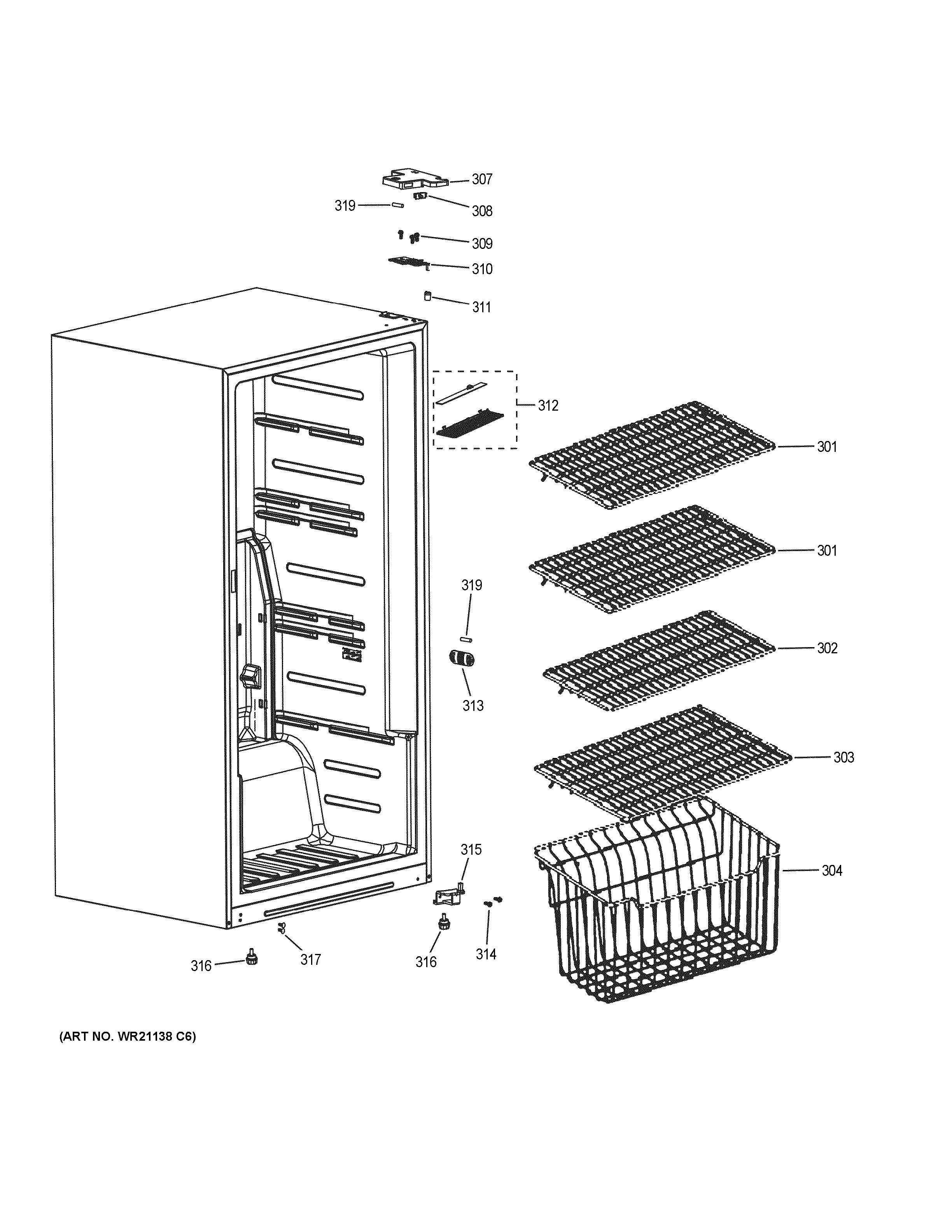 307
319
308
309
310
311
312
301
301
319
302
313
303
315
304
316
317
316
314

(ART NO. WR21138 C6)