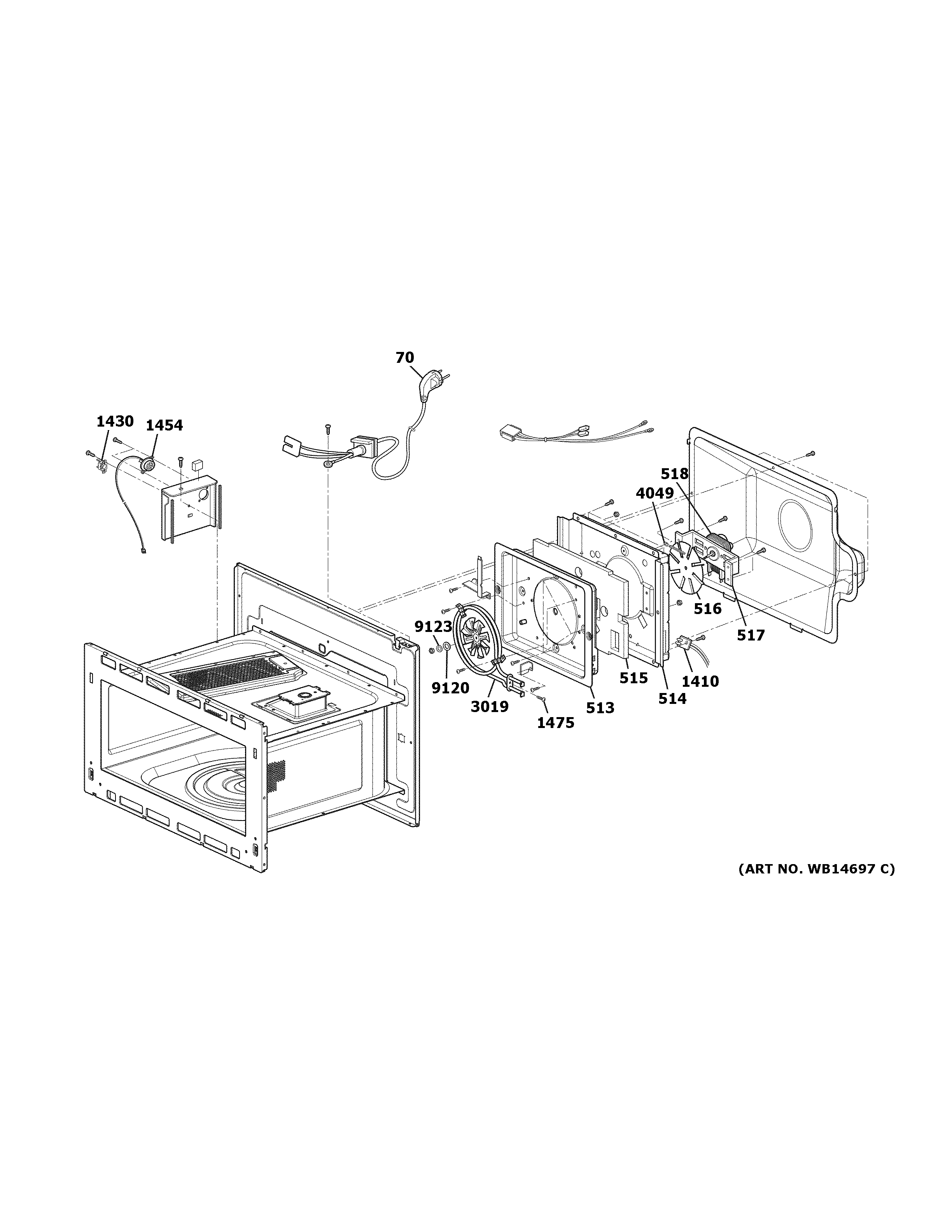 70
1430
1454
518
4049
516
517
9123
9120
3019
1475
513
515
514
1410
(ART NO. WB14697 C)