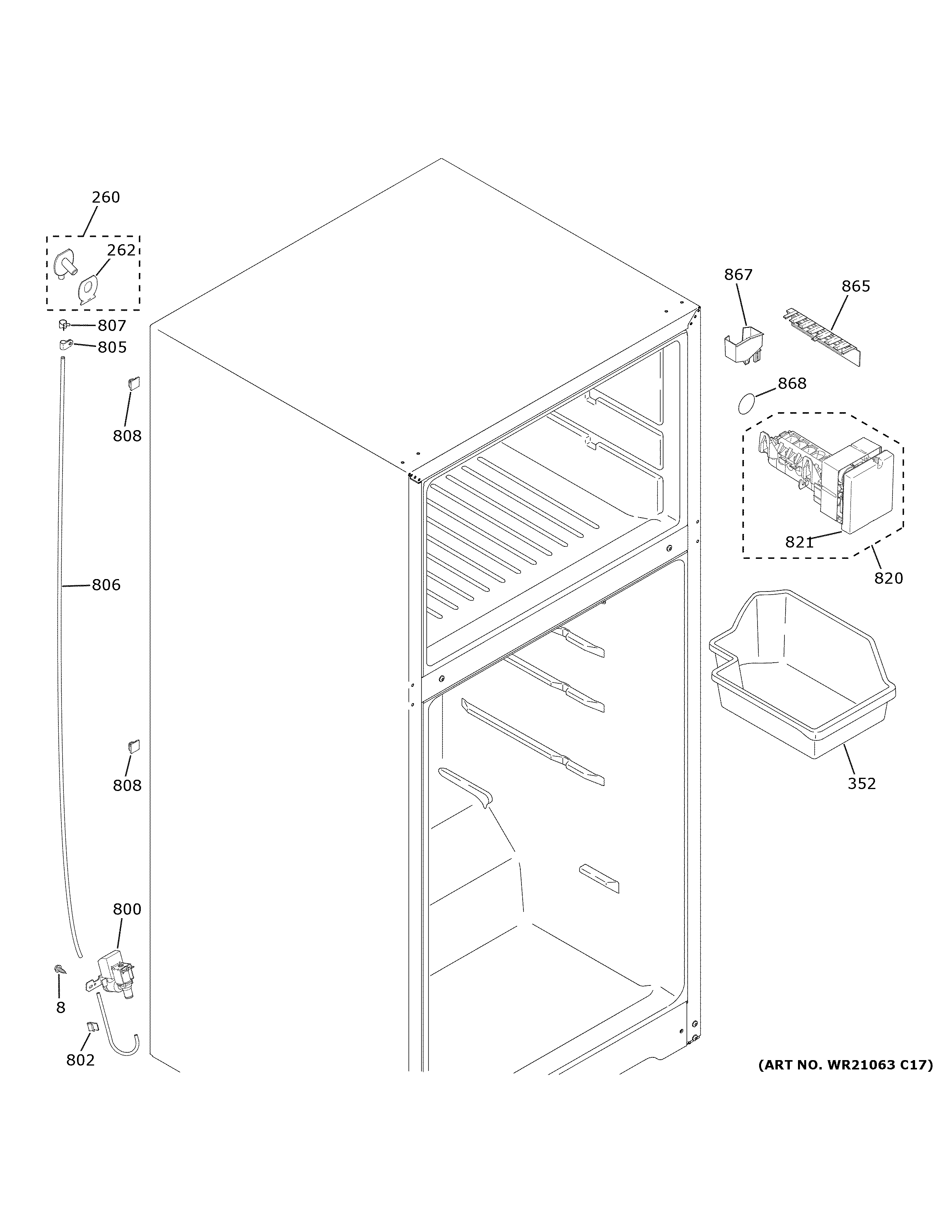 260
262
807
805
808
806
808
800
8
802
867
865
868
821
820
352
(ART NO. WR21063 C17)