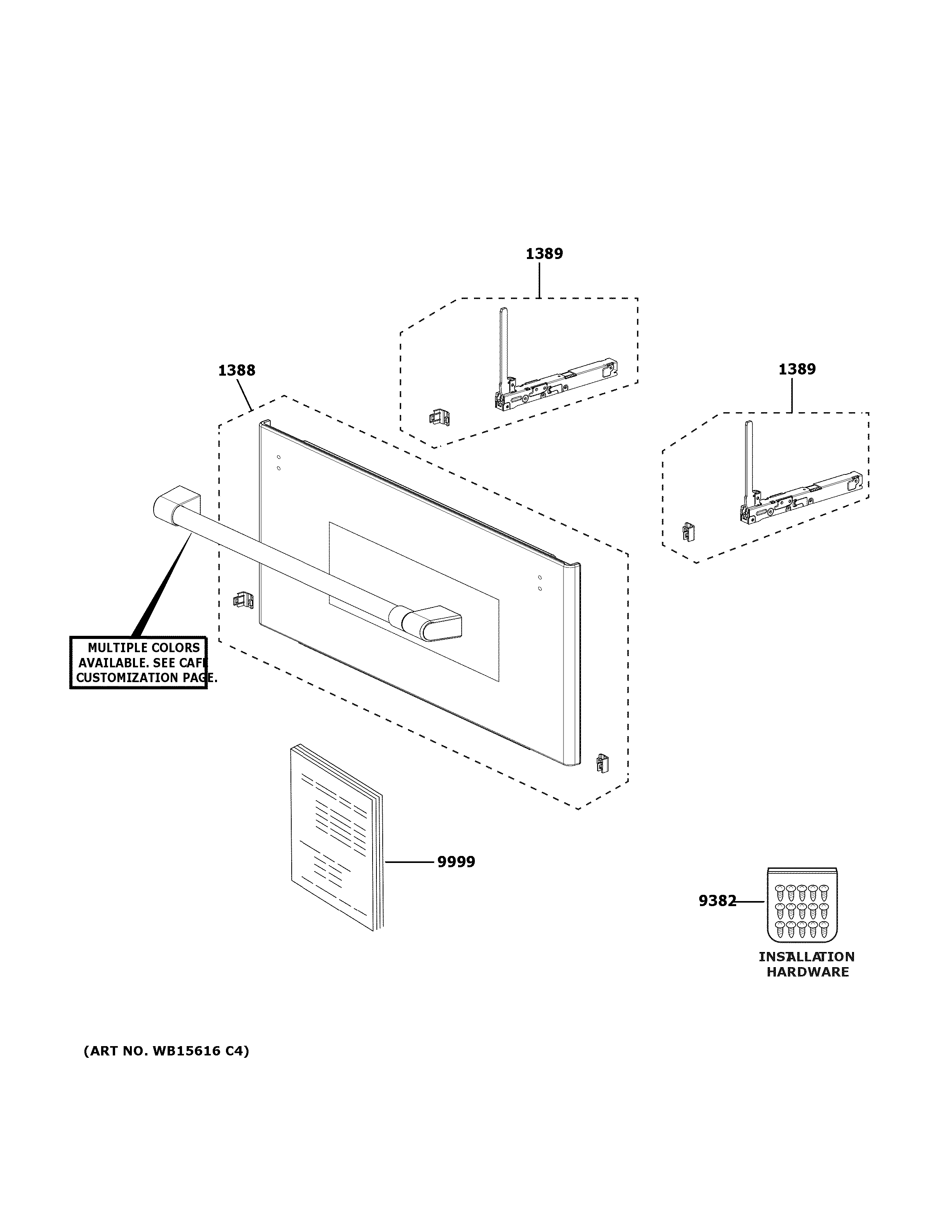 1389

1388

1389

MULTIPLE COLORS AVAILABLE. SEE CAFE CUSTOMIZATION PAGE.

9999

9382

INSTALLATION HARDWARE

(ART NO. WB15616 C4)