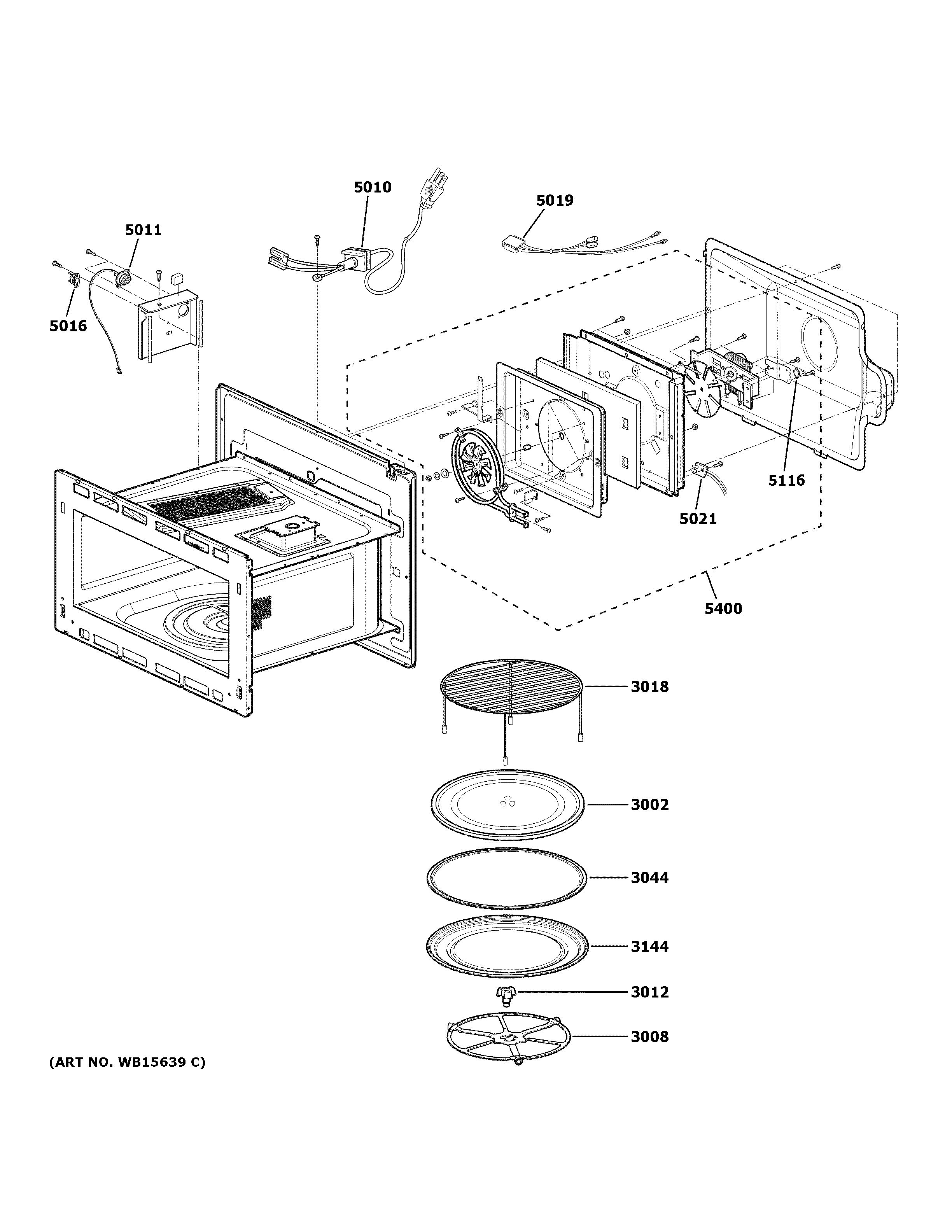 5010
5019
5011
5016
5116
5021
5400
3018
3002
3044
3144
3012
3008
(ART NO. WB15639 C)