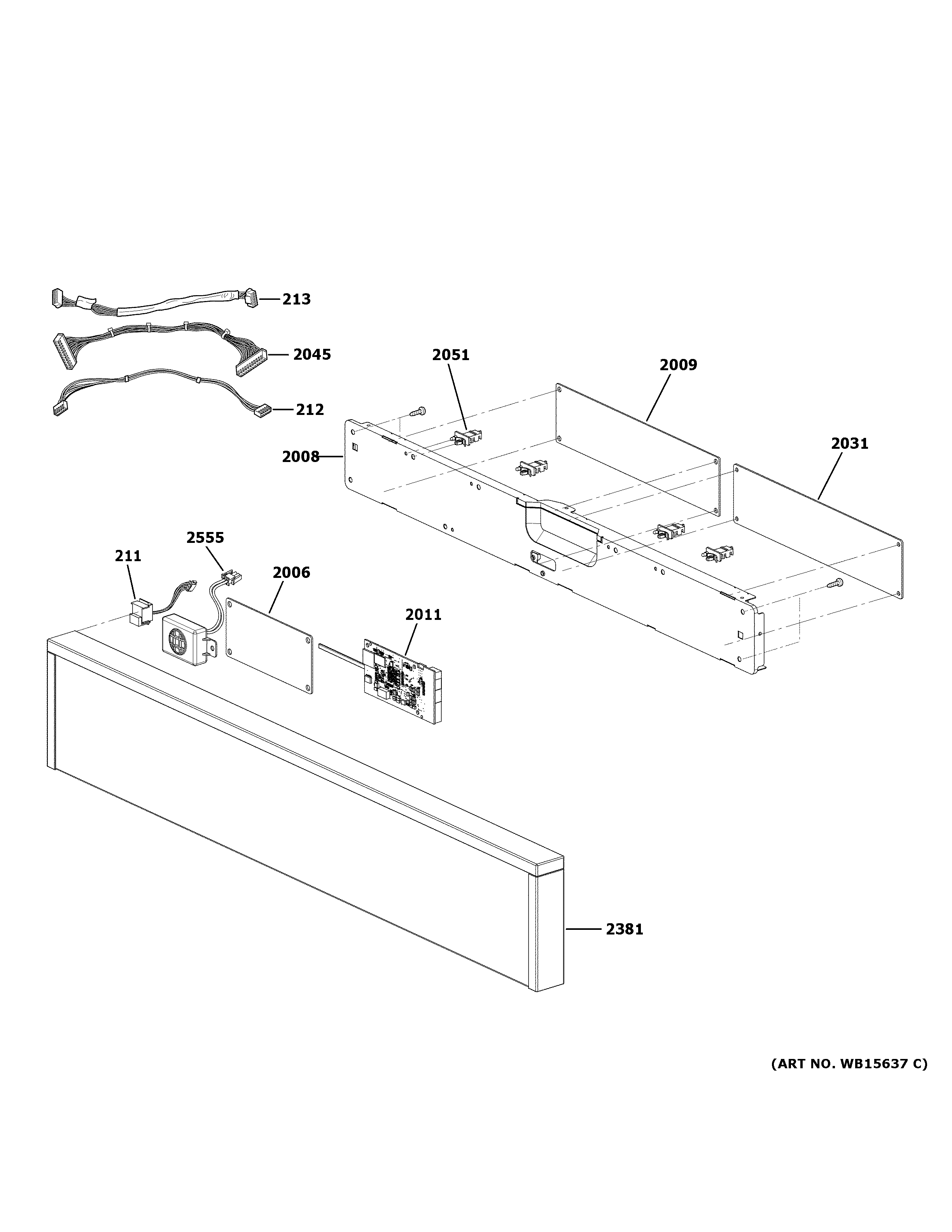 213

2045

212

2051

2009

2008

2031

2555

211

2006

2011

2381

(ART NO. WB15637 C)