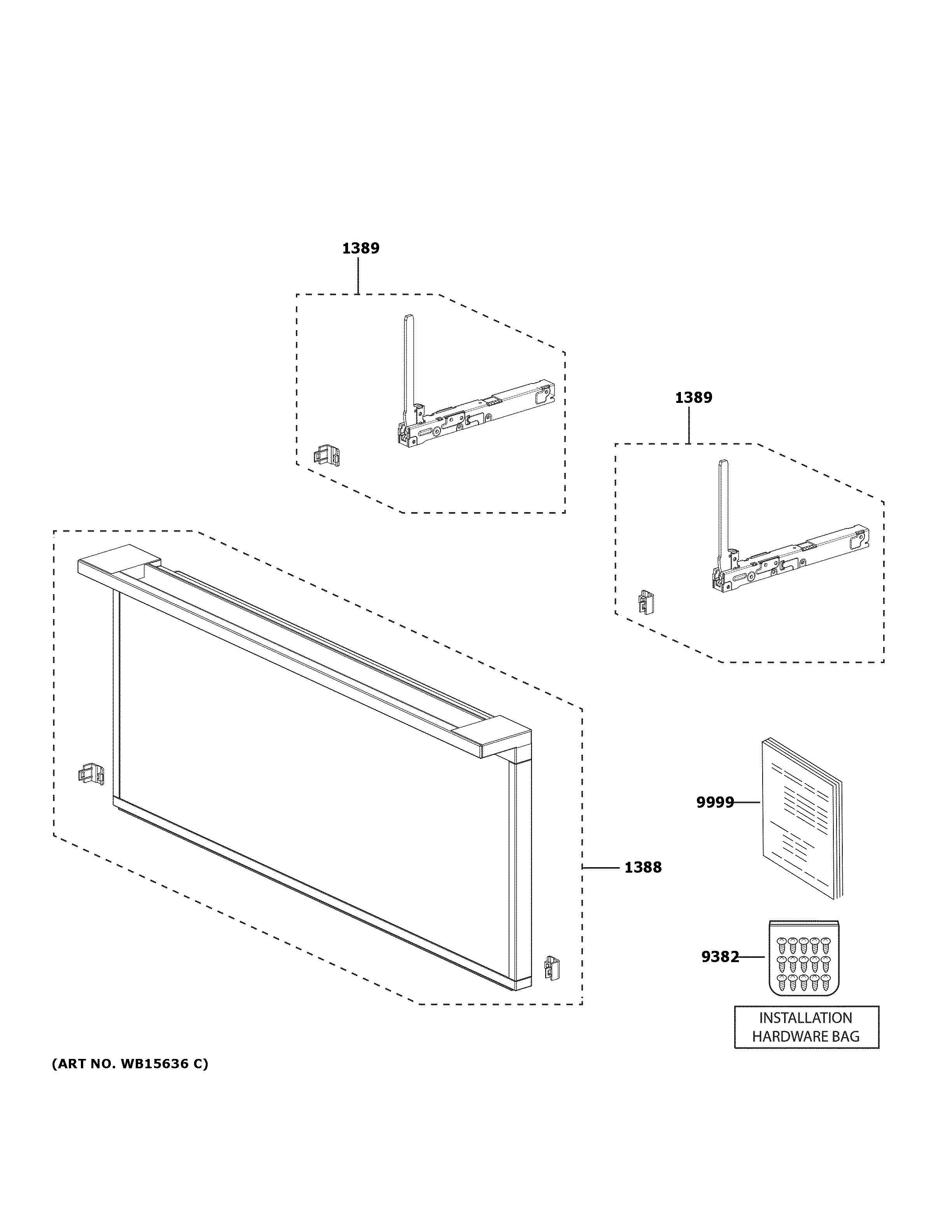 1389

1389

9999

1388

9382

INSTALLATION HARDWARE BAG

(ART NO. WB15636 C)