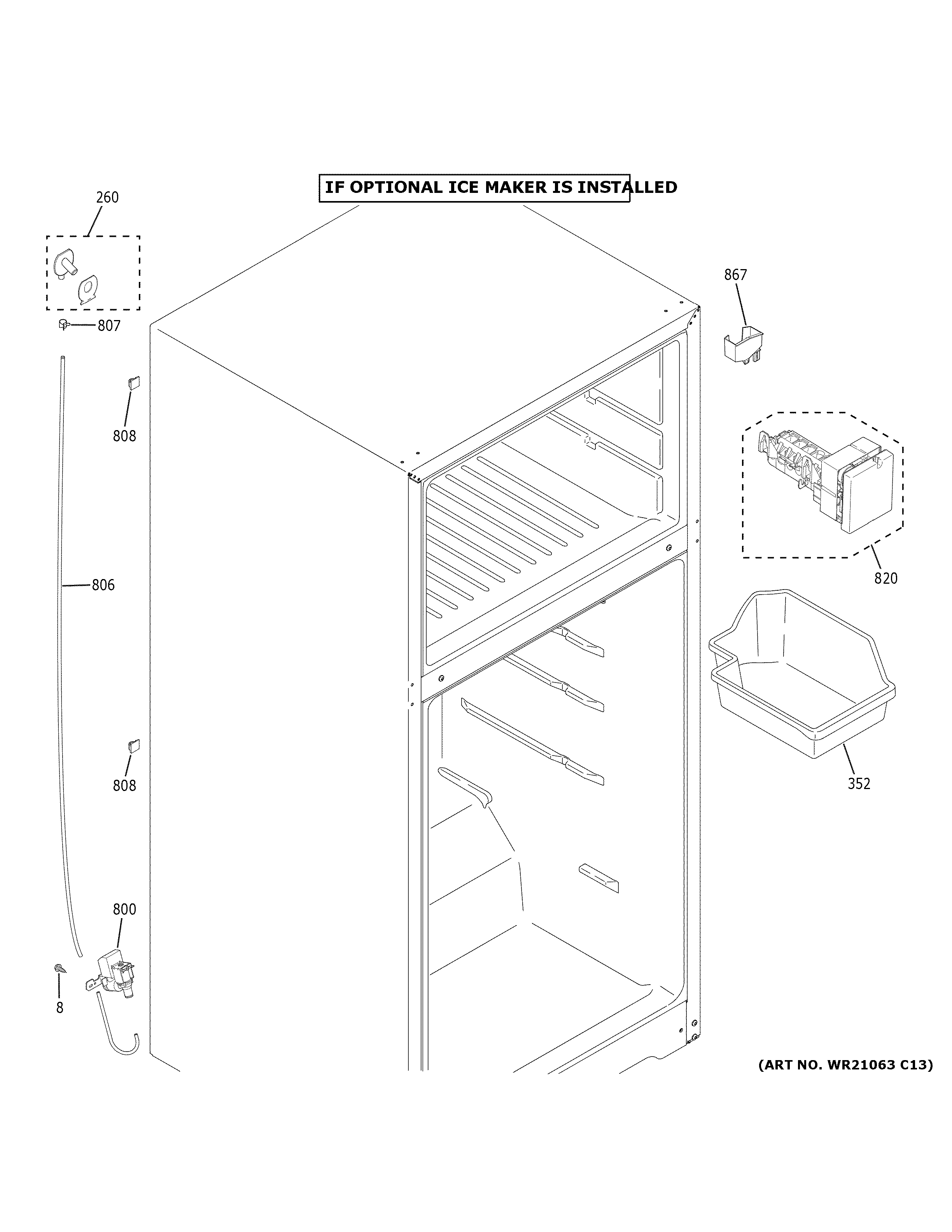 IF OPTIONAL ICE MAKER IS INSTALLED

260

807

808

806

808

800

8

867

820

352

(ART NO. WR21063 C13)