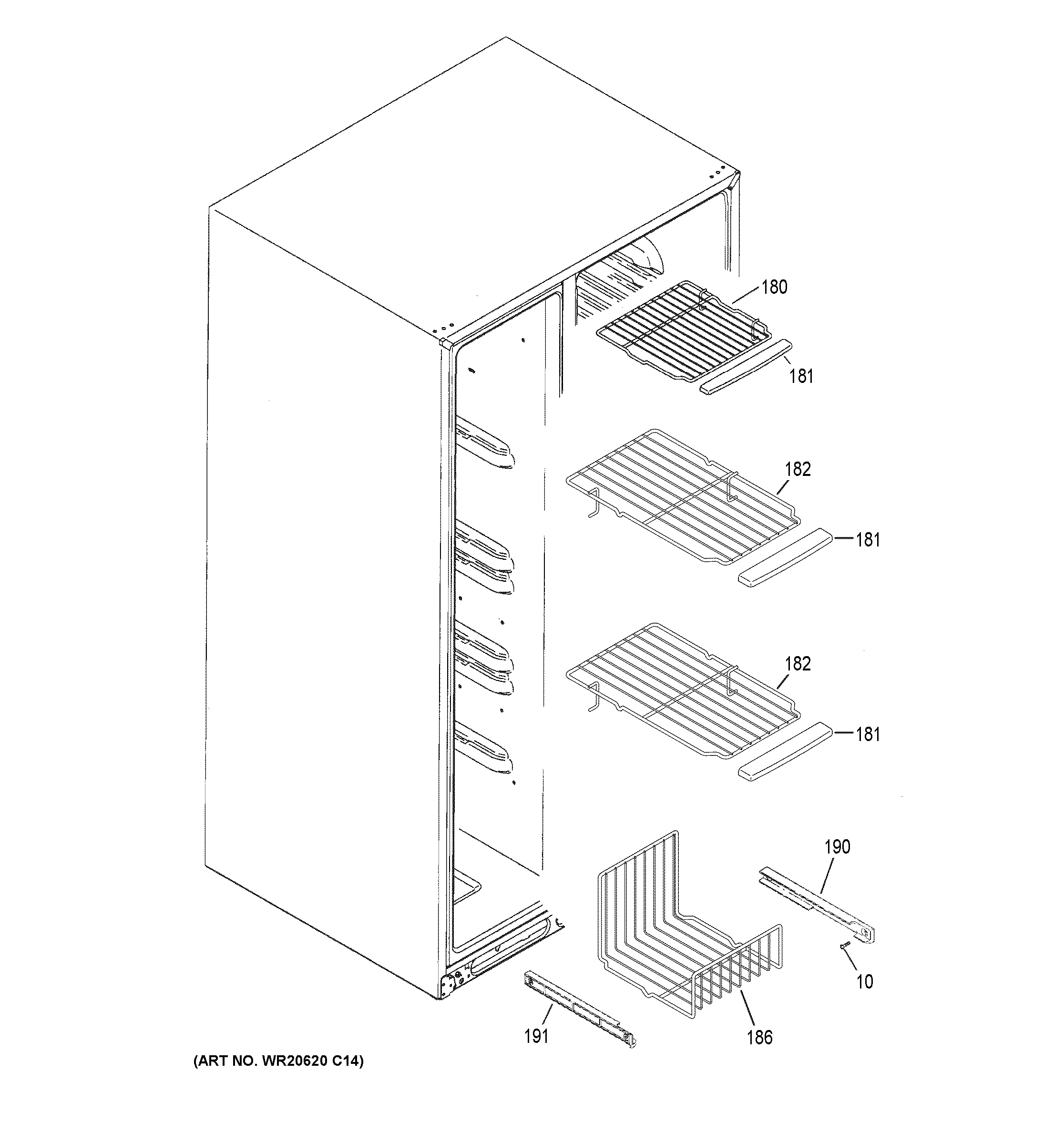 180

181

182

181

182

181

190

10

191

186

(ART NO. WR20620 C14)