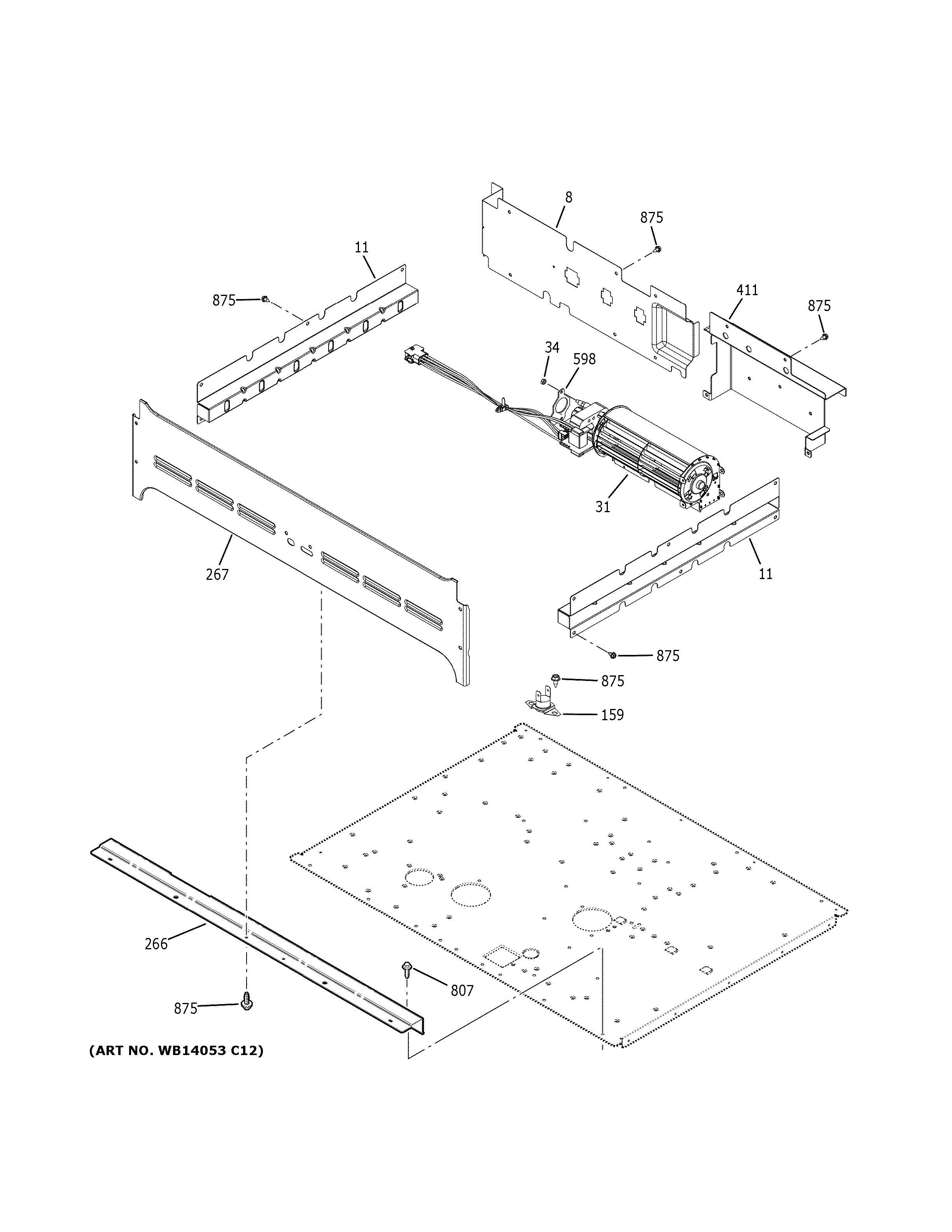 8
875
11
875
411
875
34
598
31
267
11
875
875
159
266
807
875
(ART NO. WB14053 C12)