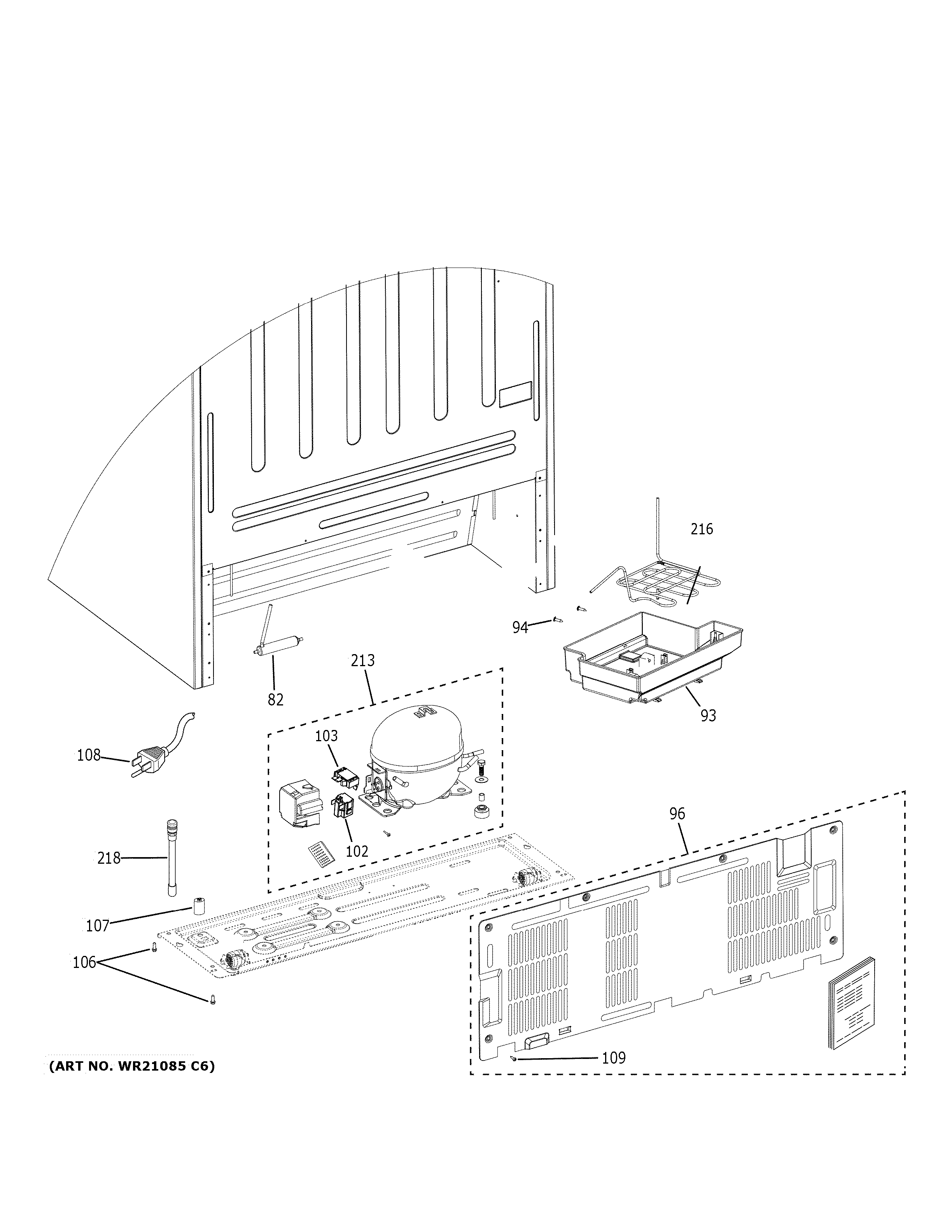 216
94
213
82
93
108
103
102
96
218
107
106
109
(ART NO. WR21085 C6)