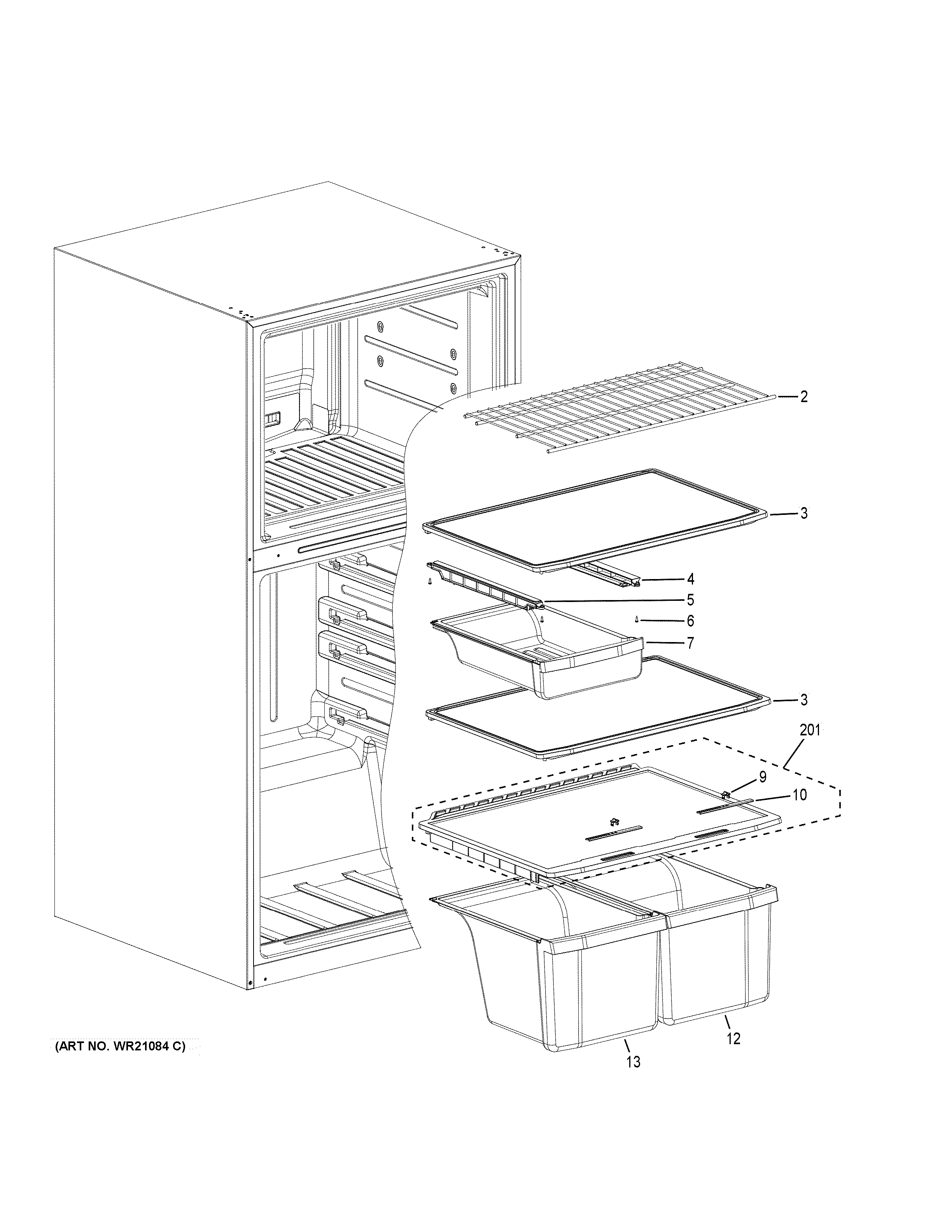 2

3

4

5

6

7

3

201

9

10

12

13

(ART NO. WR21084 C)