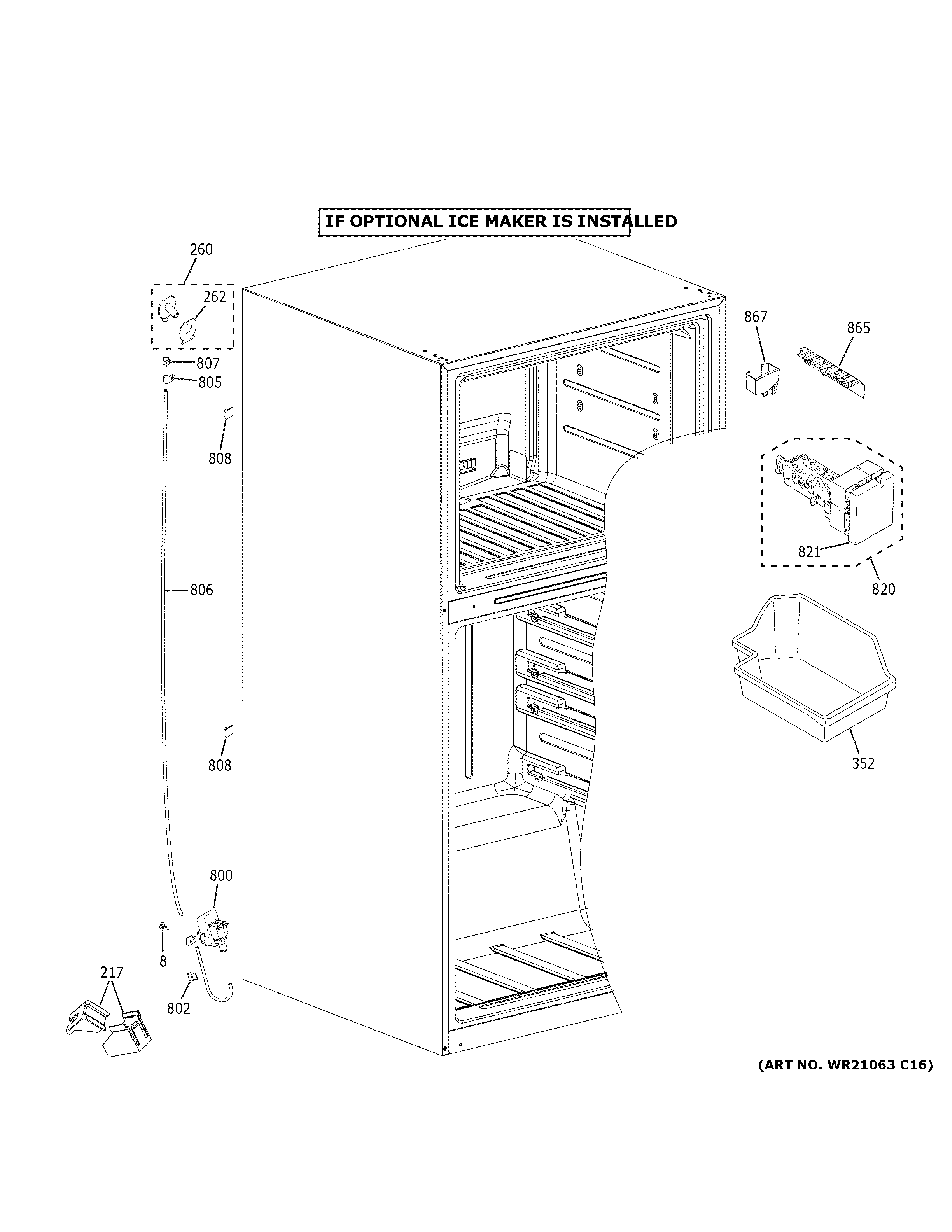 IF OPTIONAL ICE MAKER IS INSTALLED

260
262
807
805
808
806
808
800
8
217
802
867
865
821
820
352

(ART NO. WR21063 C16)