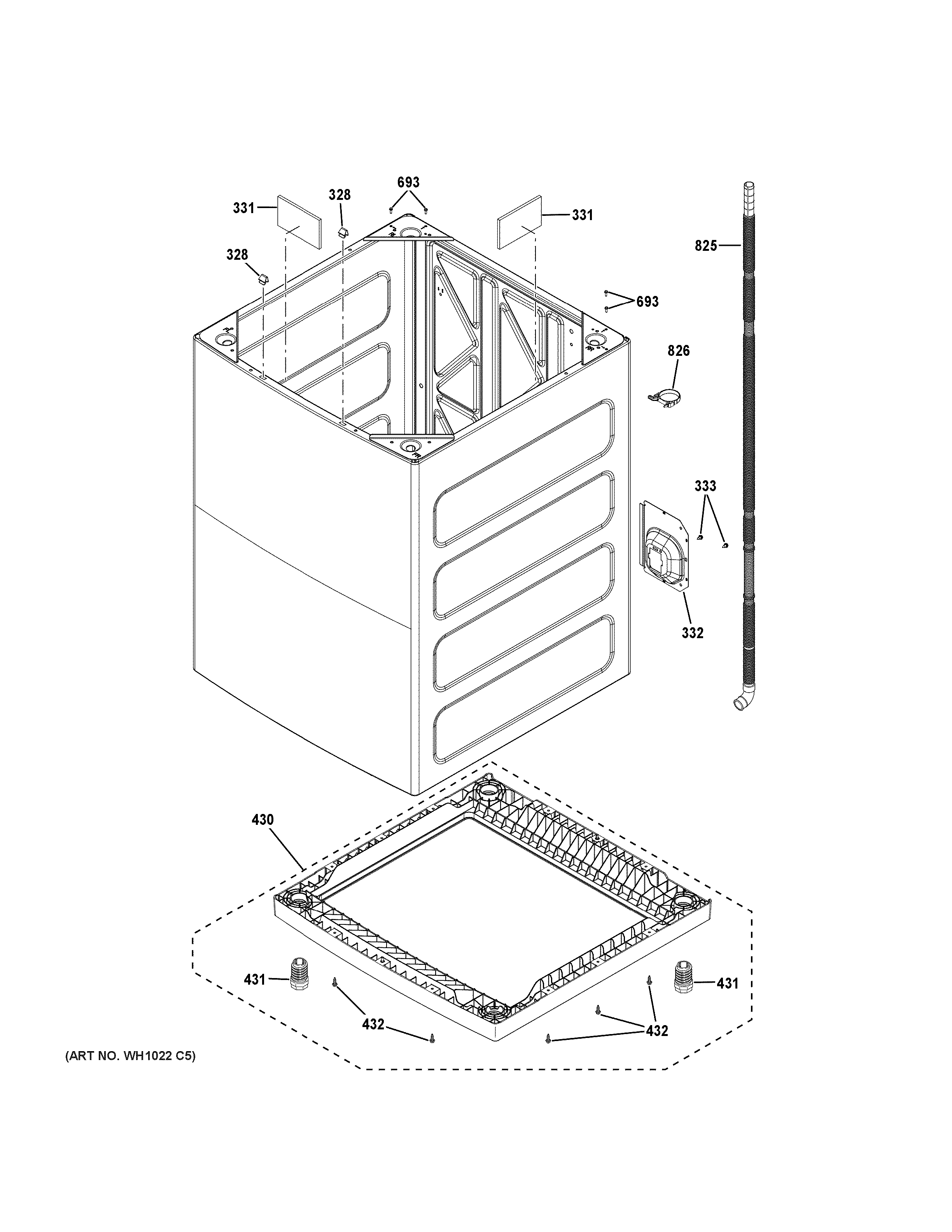 693
331
328
331
825
328
693
826
333
332
430
431
431
432
432
(ART NO. WH1022 C5)