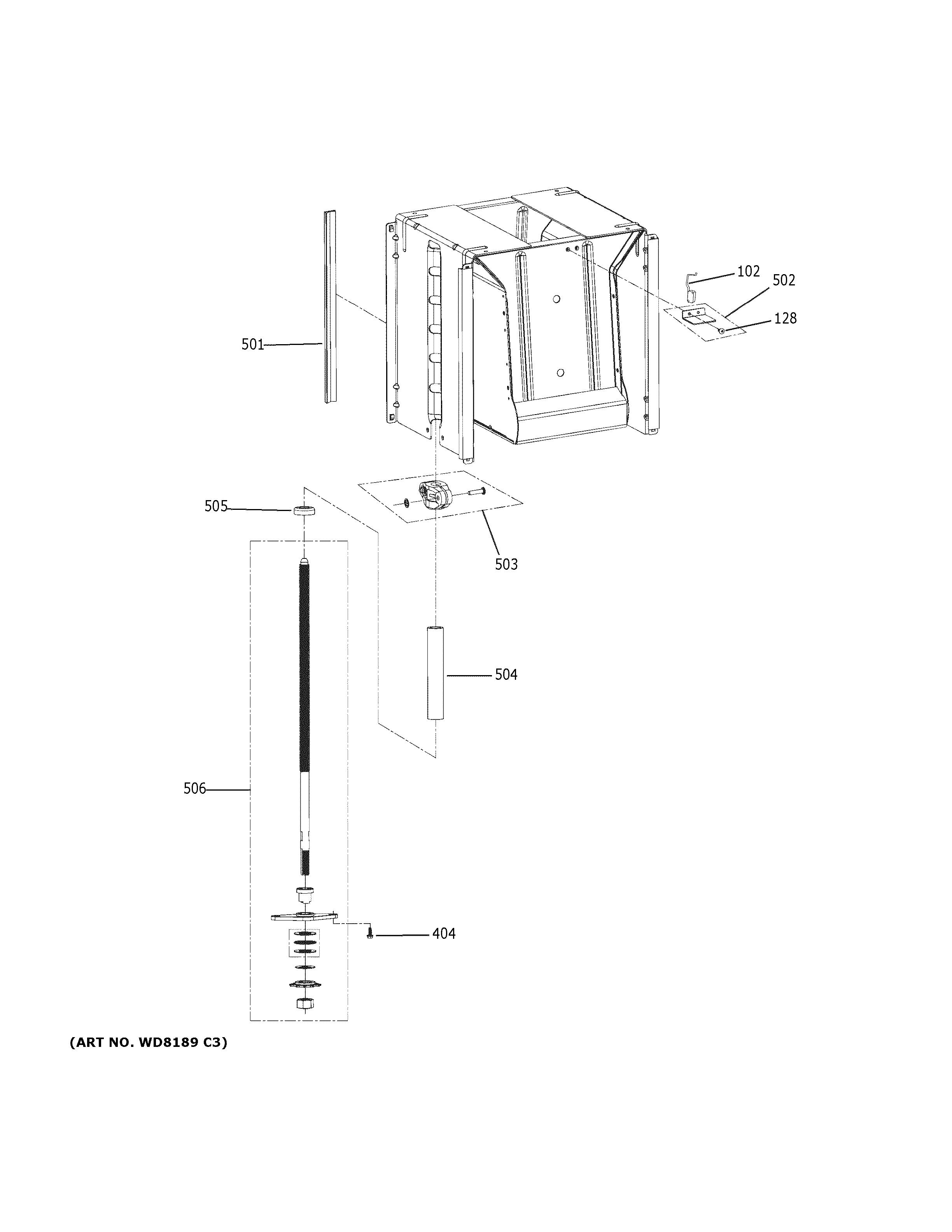 102
502
128
501
505
503
504
506
404
(ART NO. WD8189 C3)