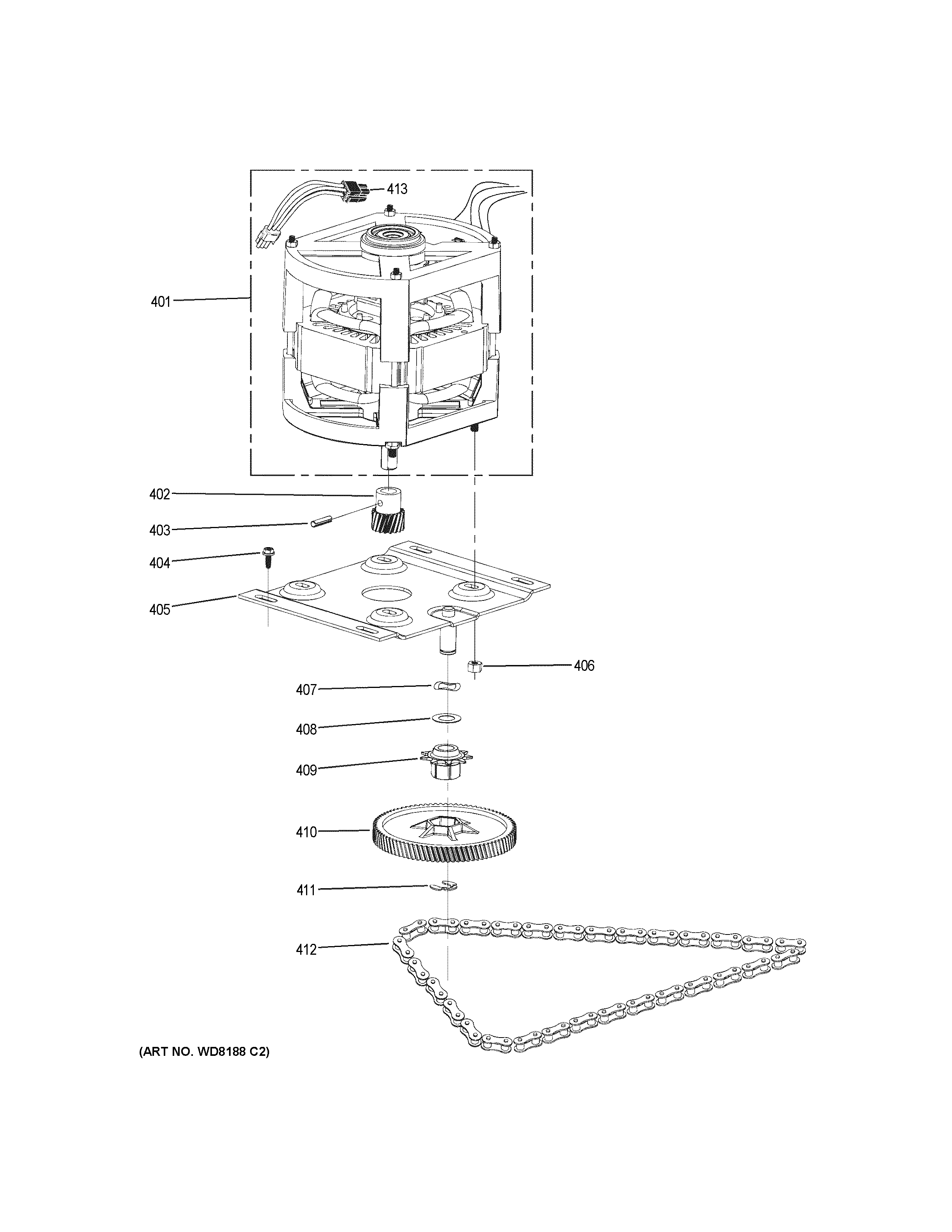 413
401
402
403
404
405
406
407
408
409
410
411
412
(ART NO. WD8188 C2)