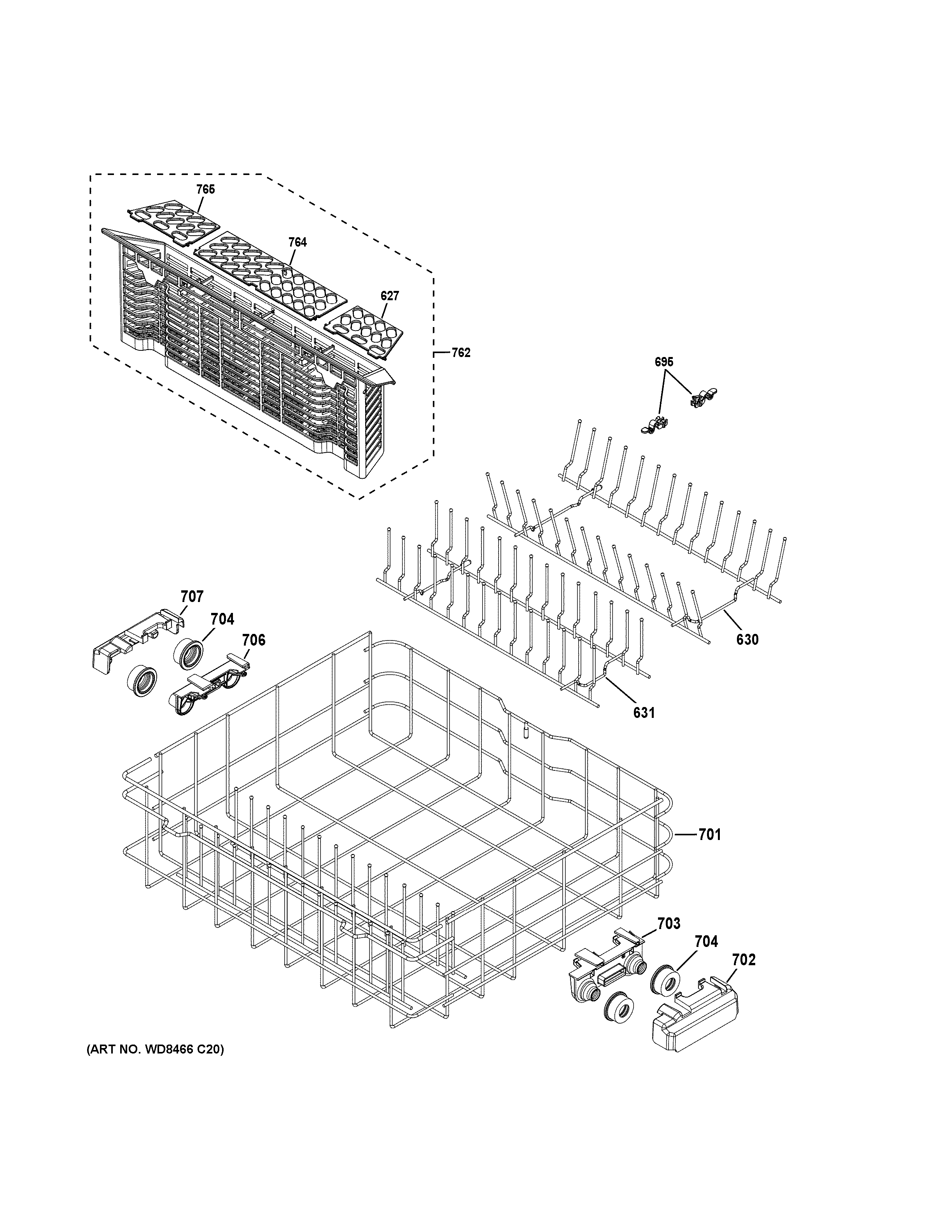 765
764
627
762
695
707
704
706
630
631
701
703
704
702
(ART NO. WD8466 C20)