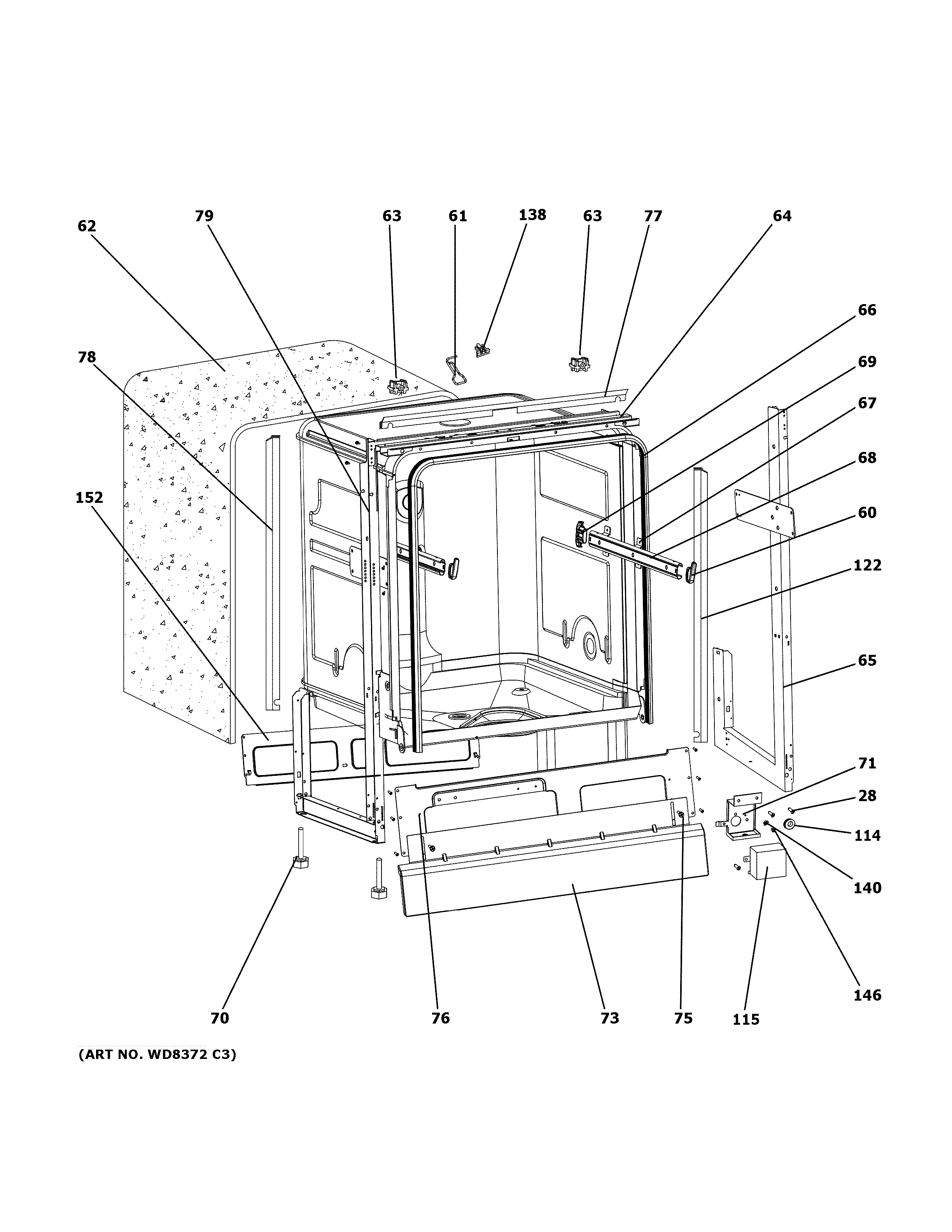 62
79
63
61
138
63
77
64
66
78
69
67
68
152
60
122
65
71
28
114
140
146
70
76
73
75
115

(ART NO. WD8372 C3)