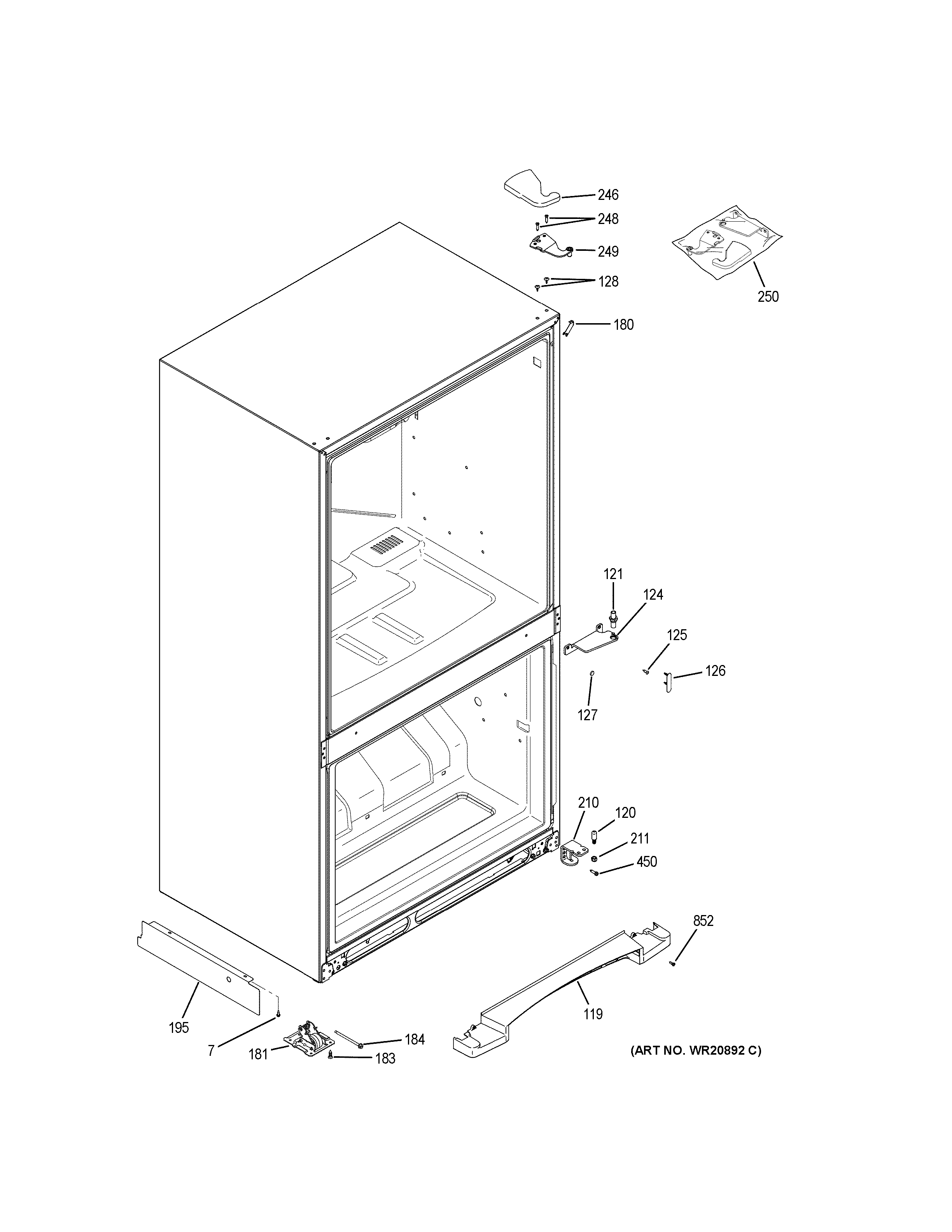 246
248
249
128
250
180
121
124
125
126
127
210
120
211
450
852
119
195
7
181
184
183
(ART NO. WR20892 C)