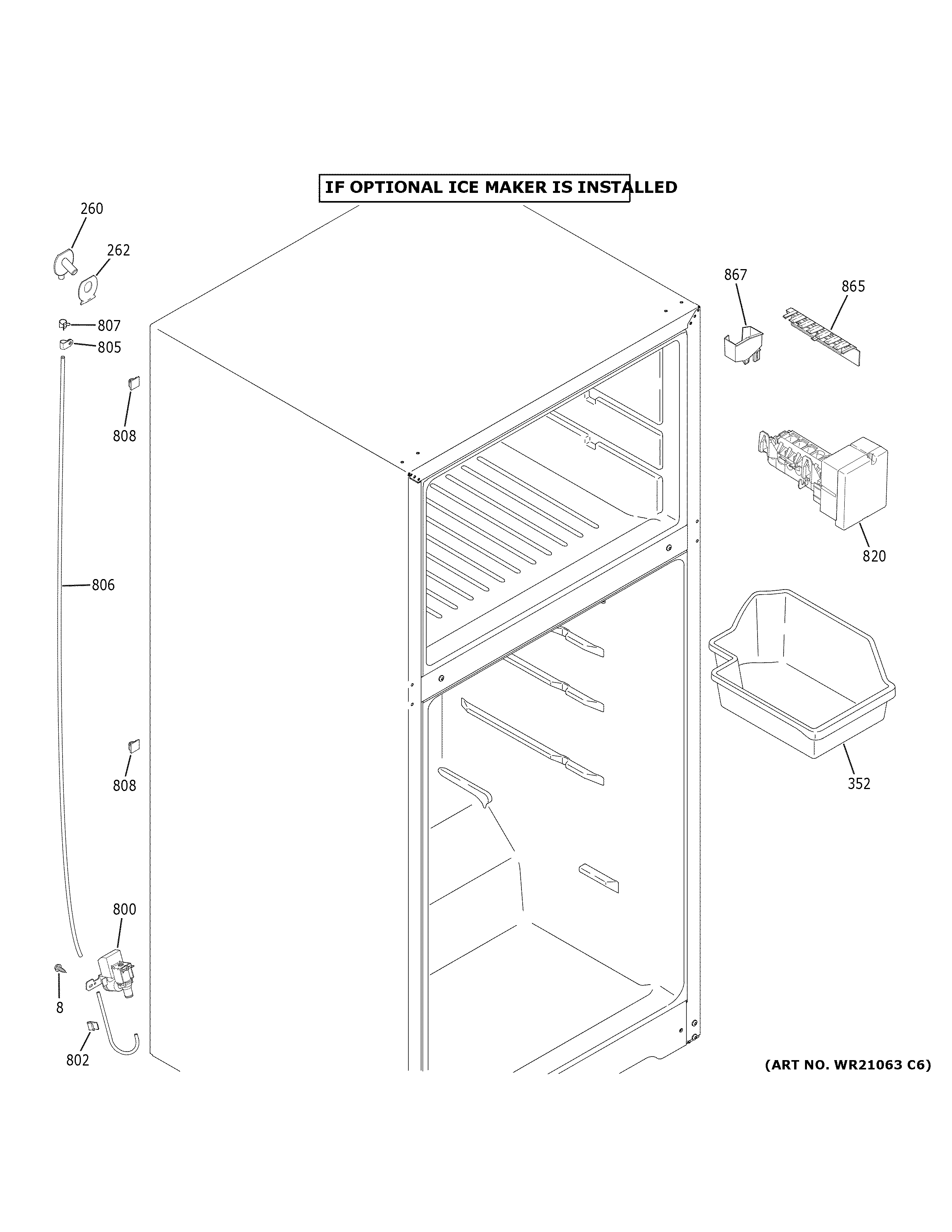 IF OPTIONAL ICE MAKER IS INSTALLED

260
262
807
805
808
806
808
800
8
802
867
865
820
352

(ART NO. WR21063 C6)