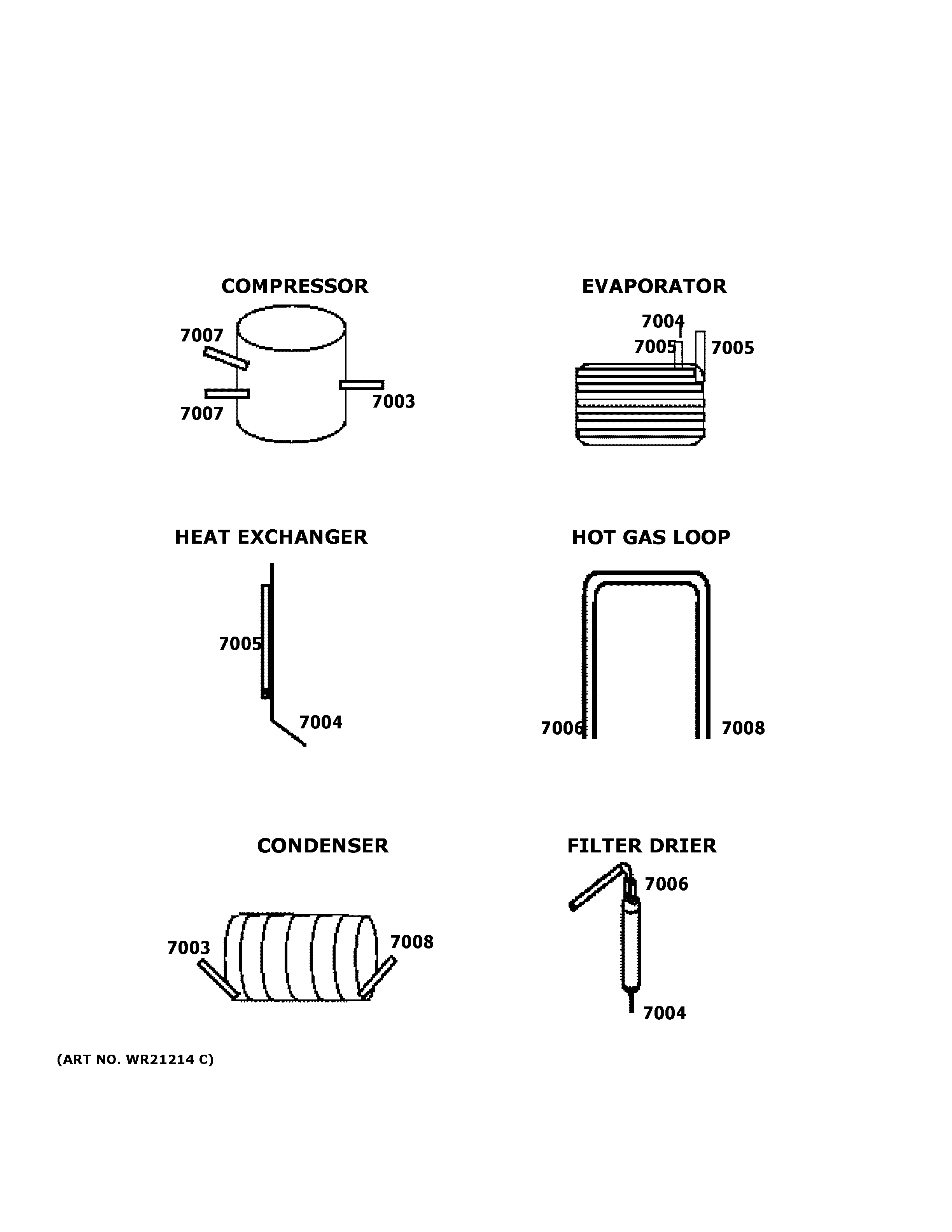 COMPRESSOR

7007
7007
7003

EVAPORATOR

7004
7005
7005

HEAT EXCHANGER

7005
7004

HOT GAS LOOP

7006
7008

CONDENSER

7003
7008

FILTER DRIER

7006
7004

(ART NO. WR21214 C)