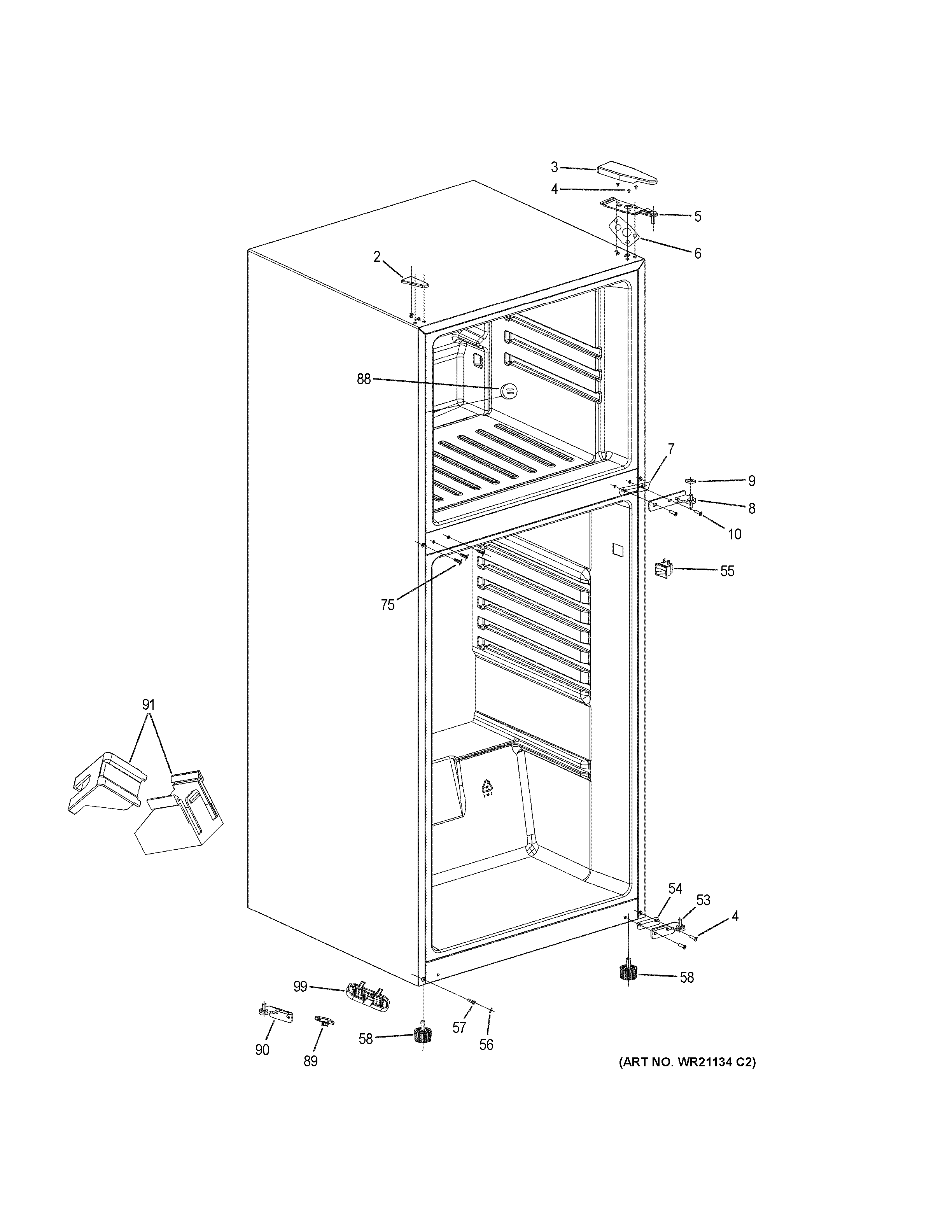 3
4
5
6
2
88
7
9
8
10
55
75
91
54
53
4
58
99
57
56
58
90
89
(ART NO. WR21134 C2)