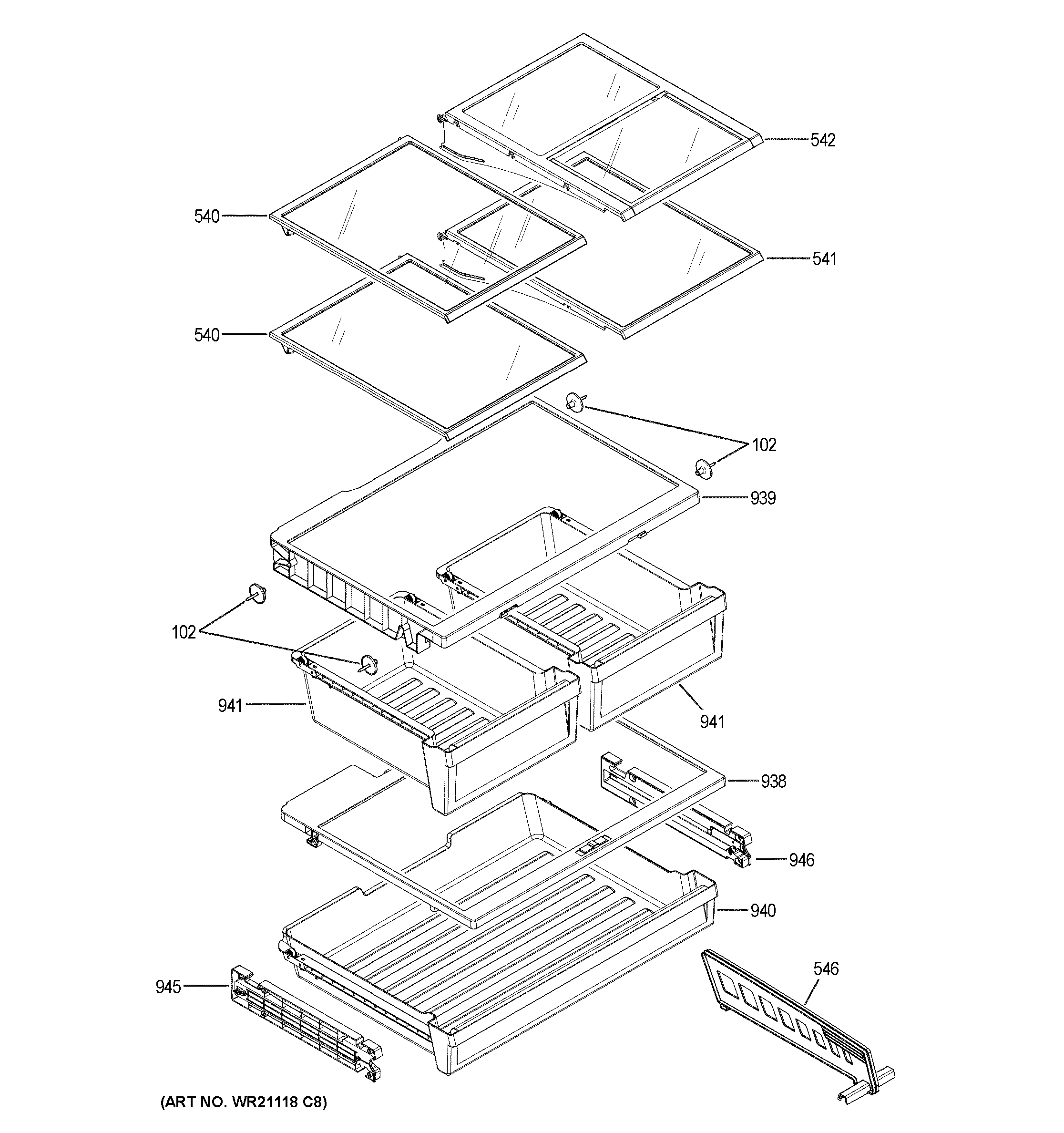 542
540
541
540
102
939
102
941
941
938
946
940
546
945
(ART NO. WR21118 C8)