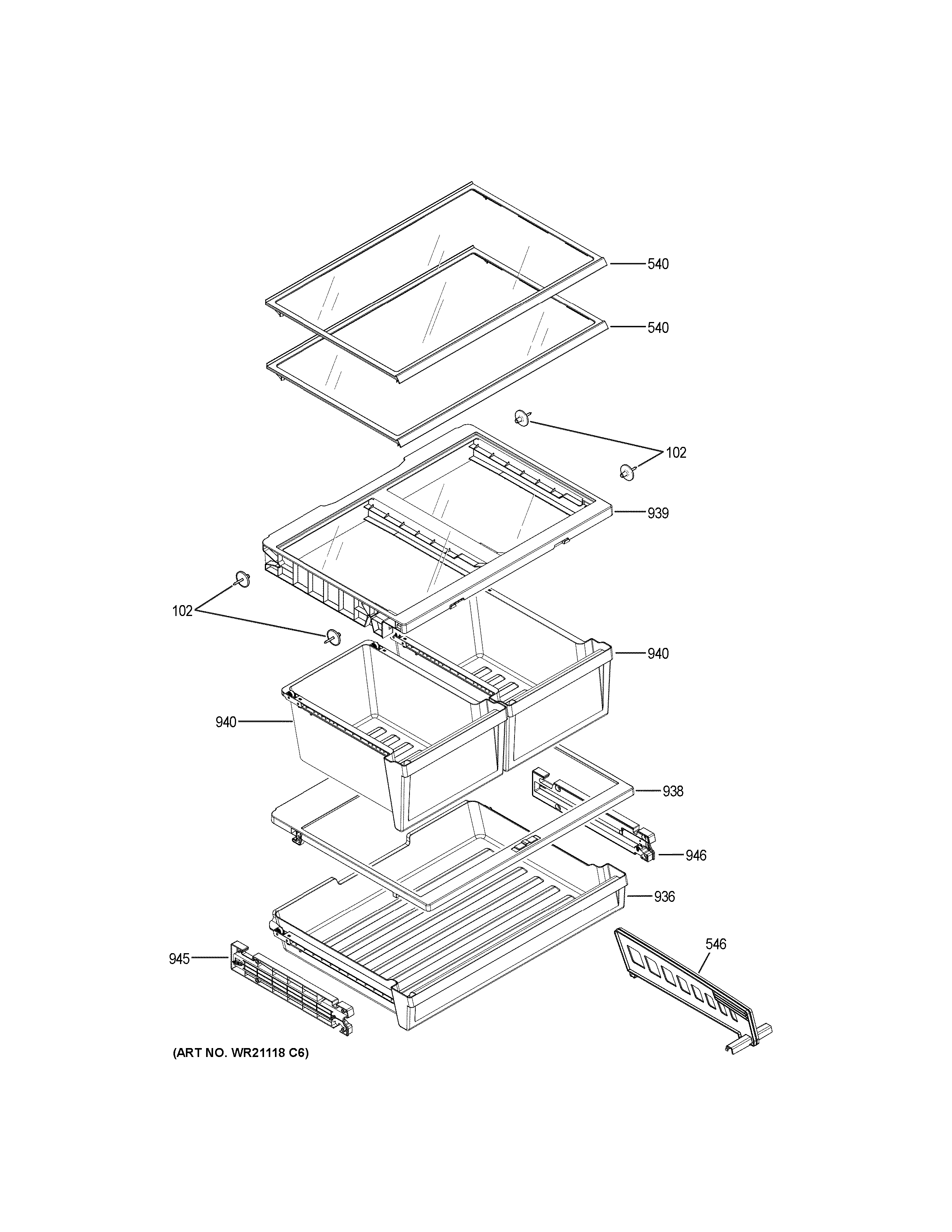 540
540
102
939
102
940
940
938
946
936
546
945
(ART NO. WR21118 C6)