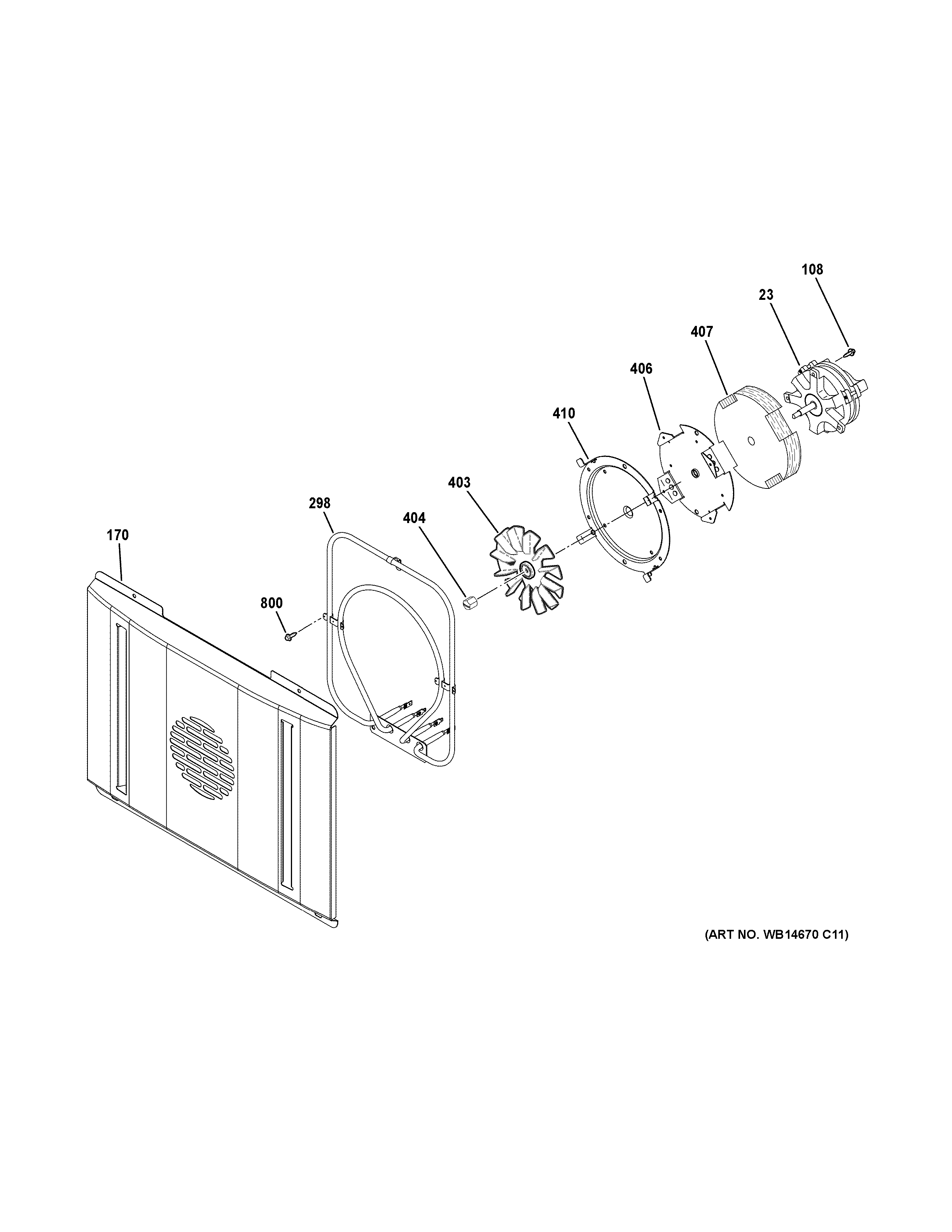 108
23
407
406
410
403
298
404
170
800
(ART NO. WB14670 C11)